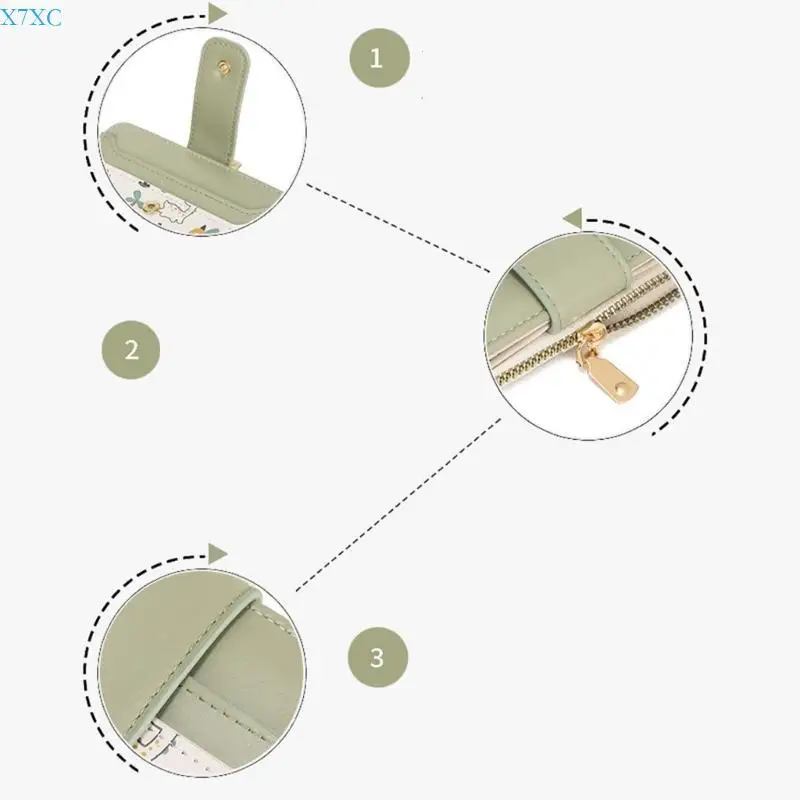 X7XC

1

2

3