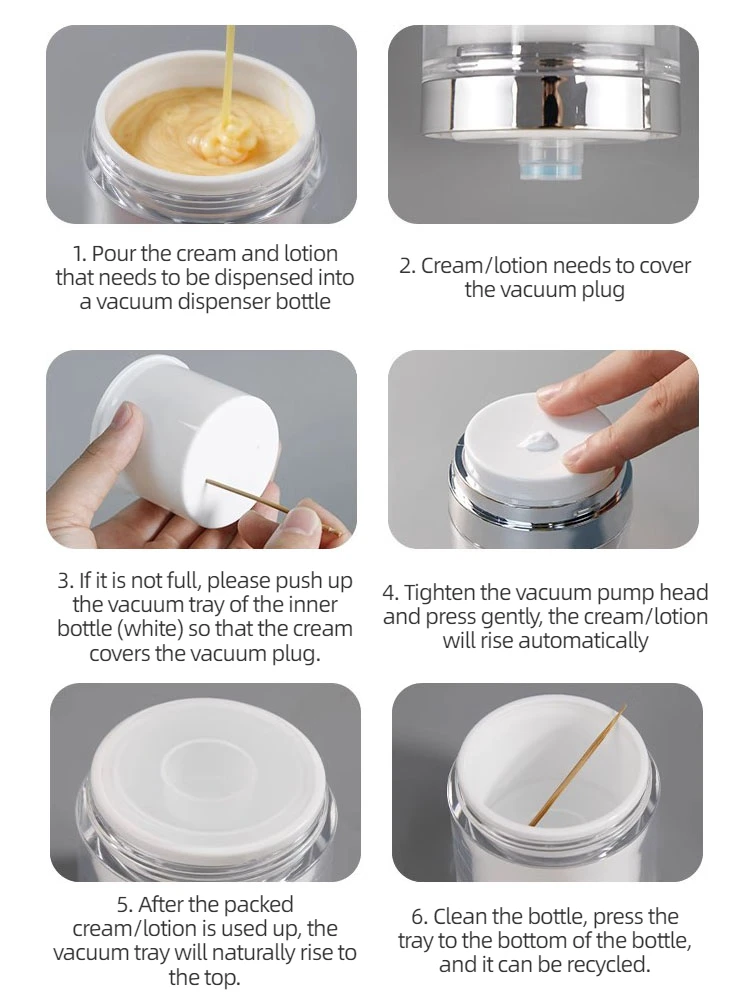 1. Pour the cream and lotion that needs to be dispensed into a vacuum dispenser bottle

2. Cream/lotion needs to cover the vacuum plug

3. If it is not full, please push up the vacuum tray of the inner bottle (white) so that the cream covers the vacuum plug.

4. Tighten the vacuum pump head and press gently, the cream/lotion will rise automatically

5. After the packed cream/lotion is used up, the vacuum tray will naturally rise to the top.

6. Clean the bottle, press the tray to the bottom of the bottle, and it can be recycled.