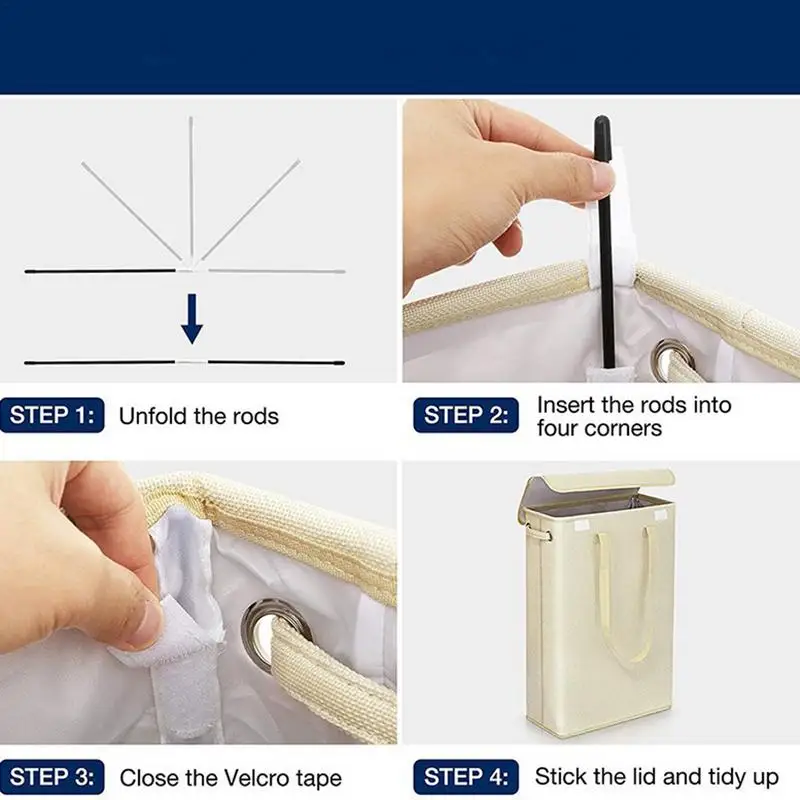 STEP 1: Unfold the rods

STEP 2: Insert the rods into four corners

STEP 3: Close the Velcro tape

STEP 4: Stick the lid and tidy up