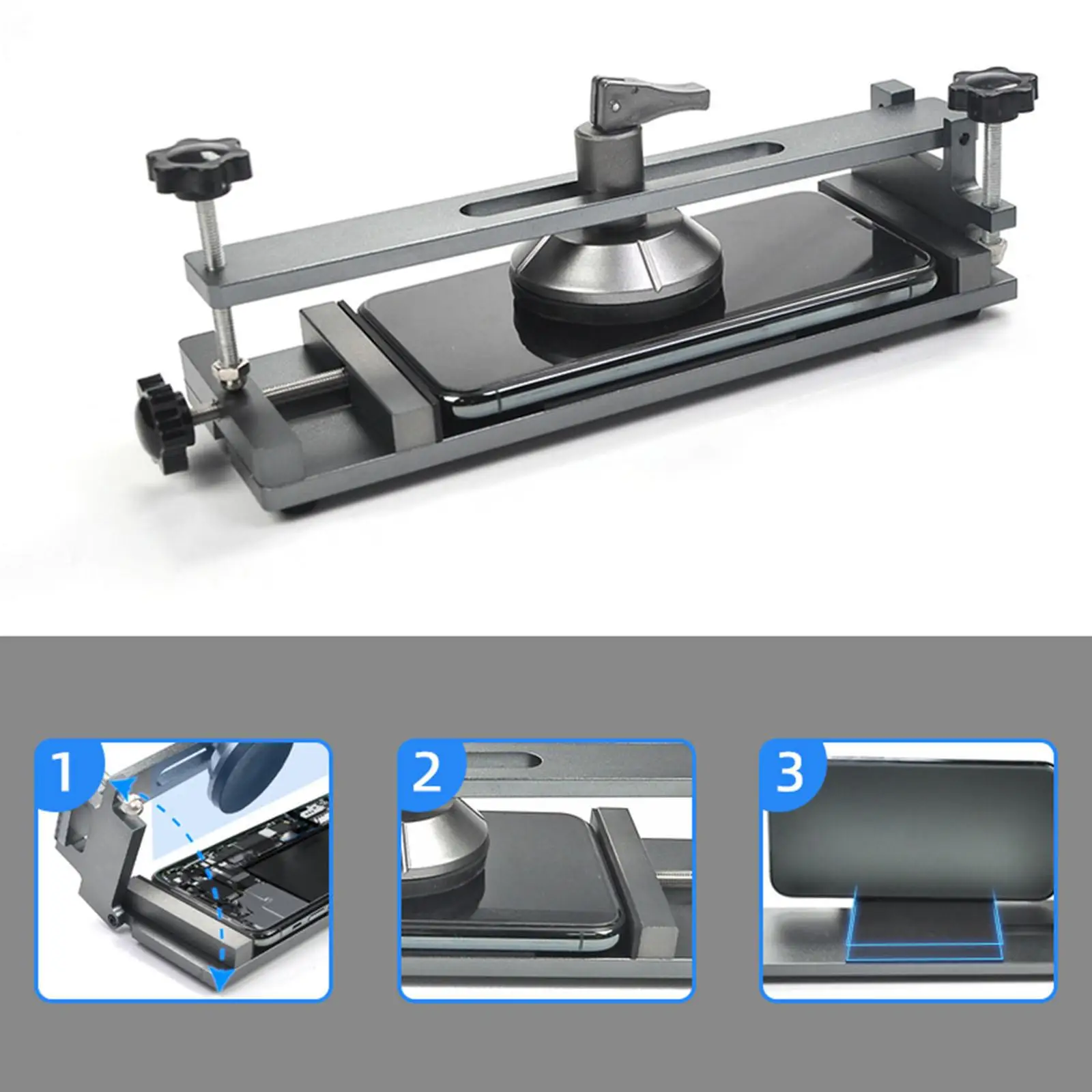 1

2

3