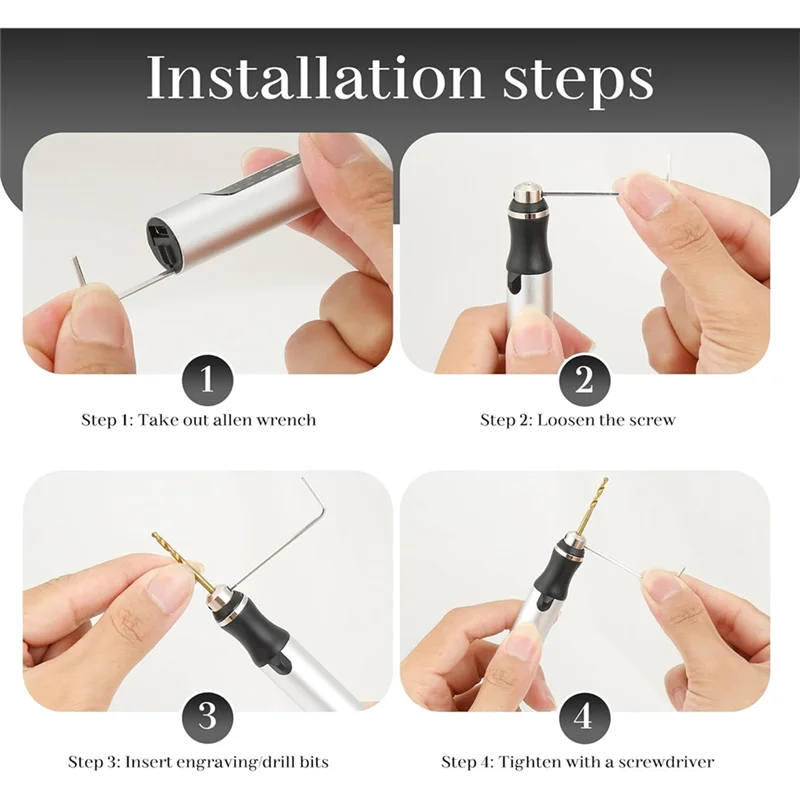 Installation steps

1

Step 1: Take out allen wrench

2

Step 2: Loosen the screw

3

Step 3: Insert engraving/drill bits

4

Step 4: Tighten with a screwdriver