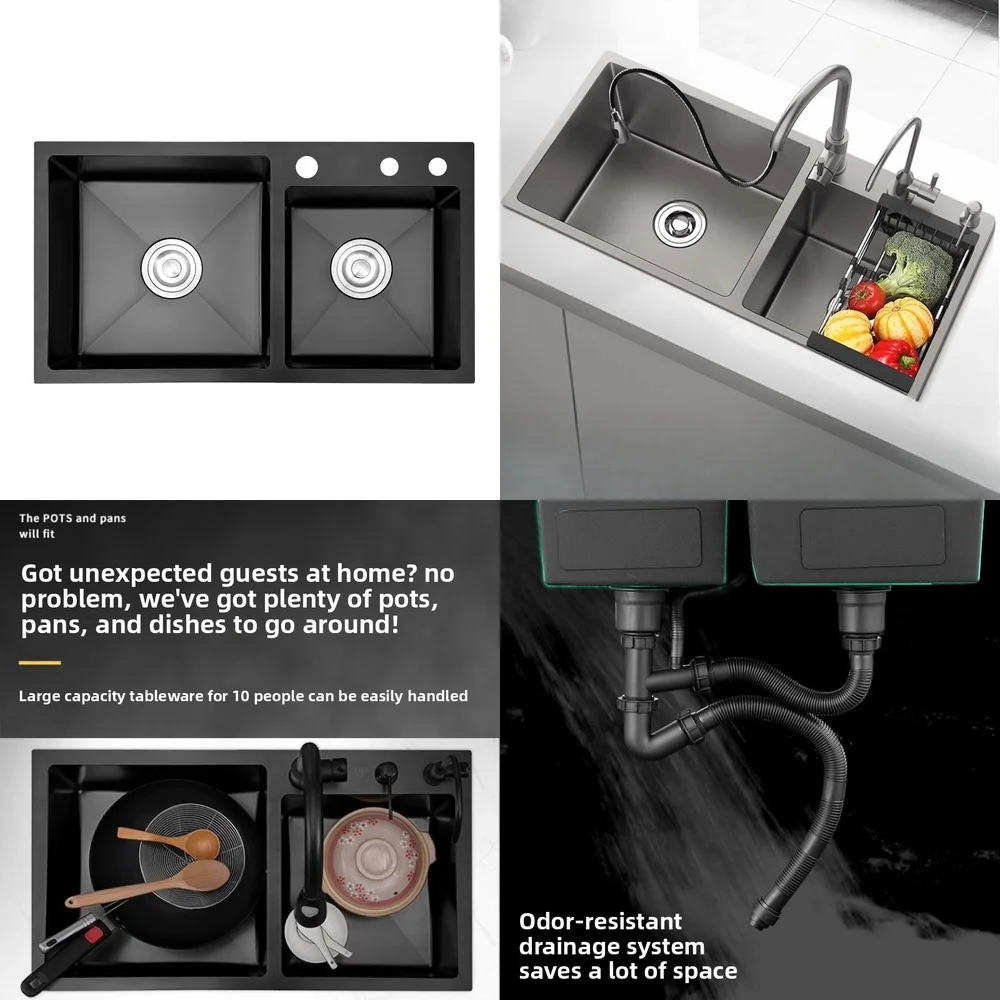 The POTS and pans will fit

Got unexpected guests at home? no problem, we've got plenty of pots, pans, and dishes to go around!

Large capacity tableware for 10 people can be easily handled

Odor-resistant drainage system saves a lot of space