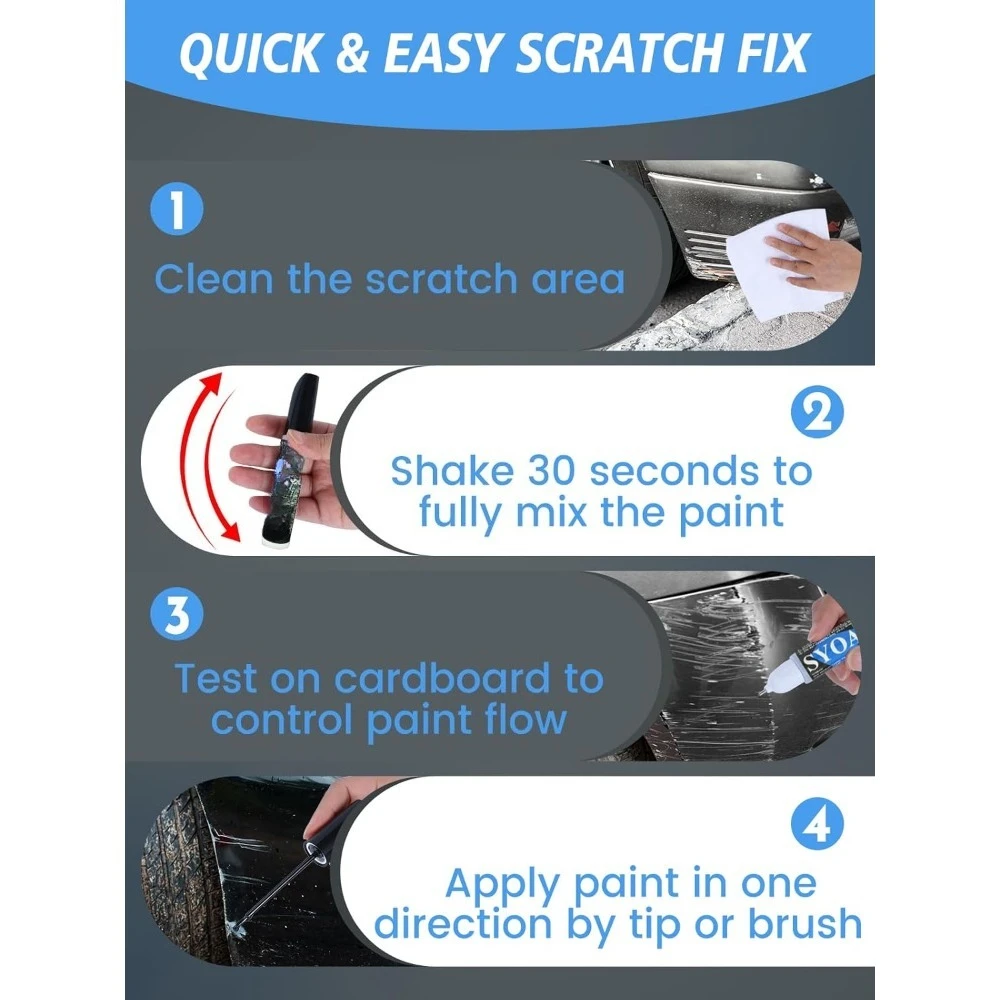 QUICK & EASY SCRATCH FIX

1
Clean the scratch area

2
Shake 30 seconds to fully mix the paint

3
Test on cardboard to control paint flow

SYOA

4
Apply paint in one direction by tip or brush