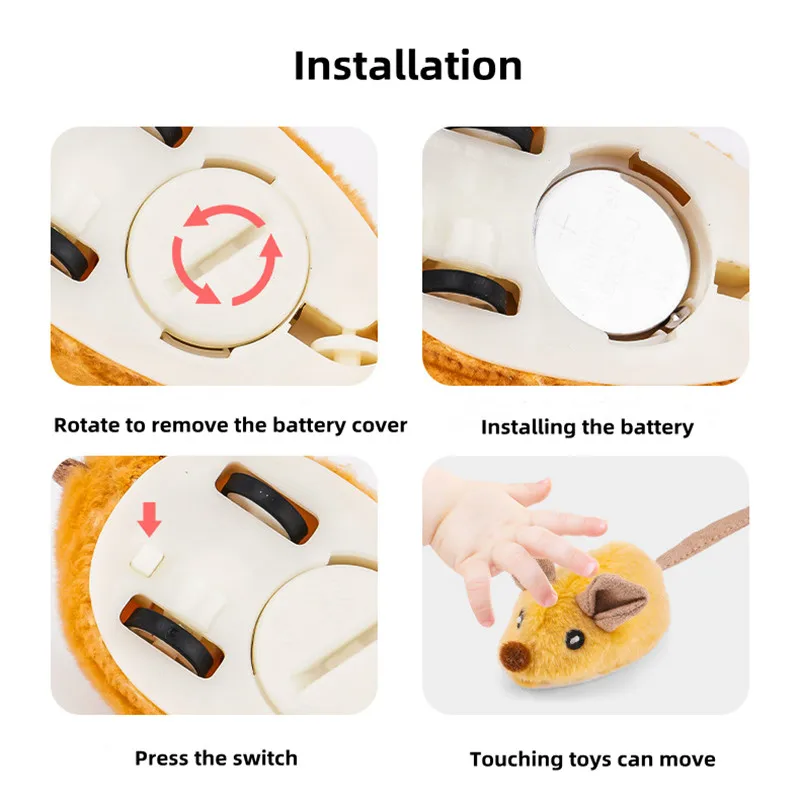 Installation

Rotate to remove the battery cover

Installing the battery

Press the switch

Touching toys can move