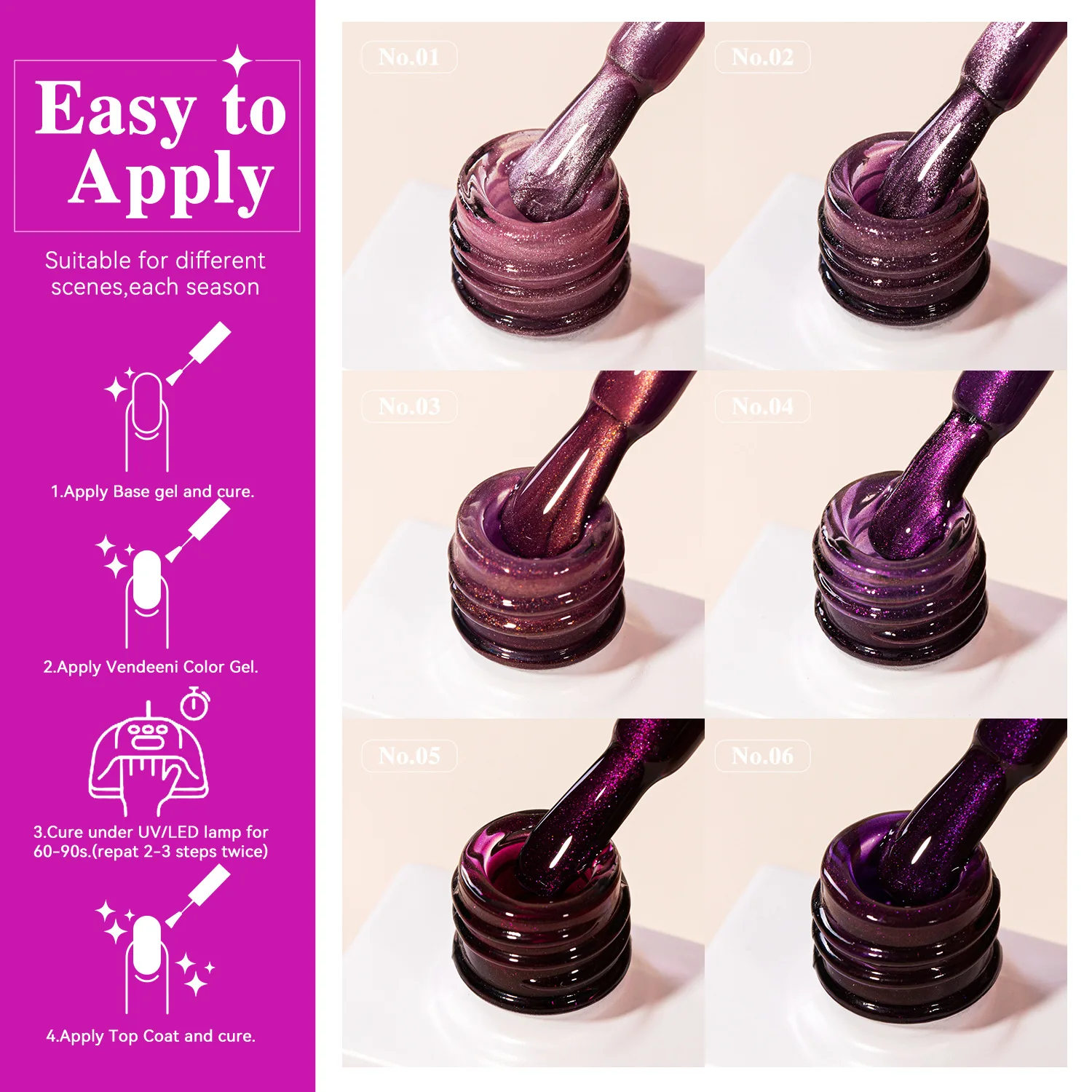 Easy to Apply

Suitable for different scenes,each season

1.Apply Base gel and cure.

2.Apply Vendeeni Color Gel.

3.Cure under UV/LED lamp for 60-90s.(repat 2-3 steps twice)

4.Apply Top Coat and cure.

No.01

No.02

No.03

No.04

No.05

No.06