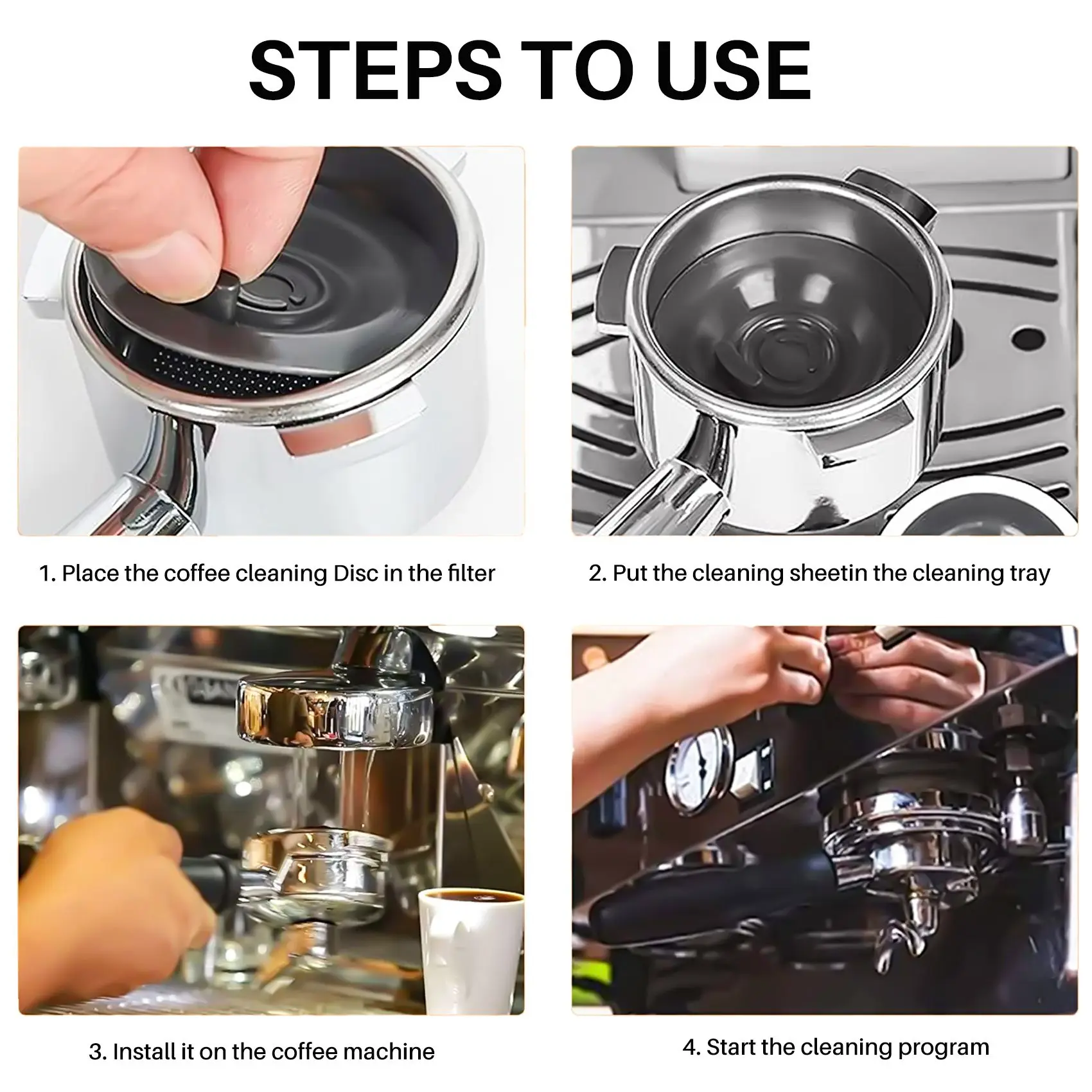 STEPS TO USE

1. Place the coffee cleaning Disc in the filter

2. Put the cleaning sheetin the cleaning tray

3. Install it on the coffee machine

4. Start the cleaning program