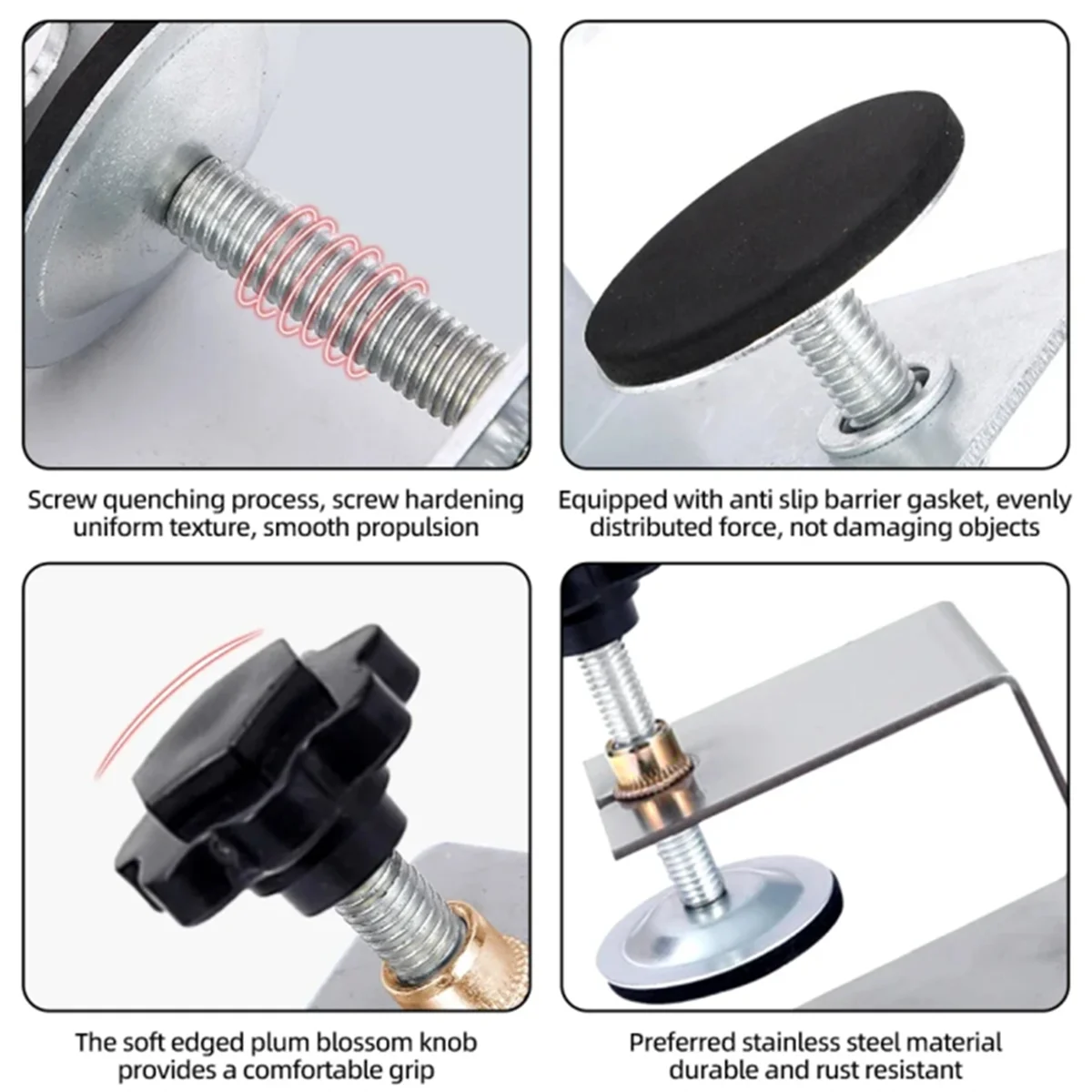 Screw quenching process, screw hardening uniform texture, smooth propulsion

Equipped with anti slip barrier gasket, evenly distributed force, not damaging objects

The soft edged plum blossom knob provides a comfortable grip

Preferred stainless steel material durable and rust resistant