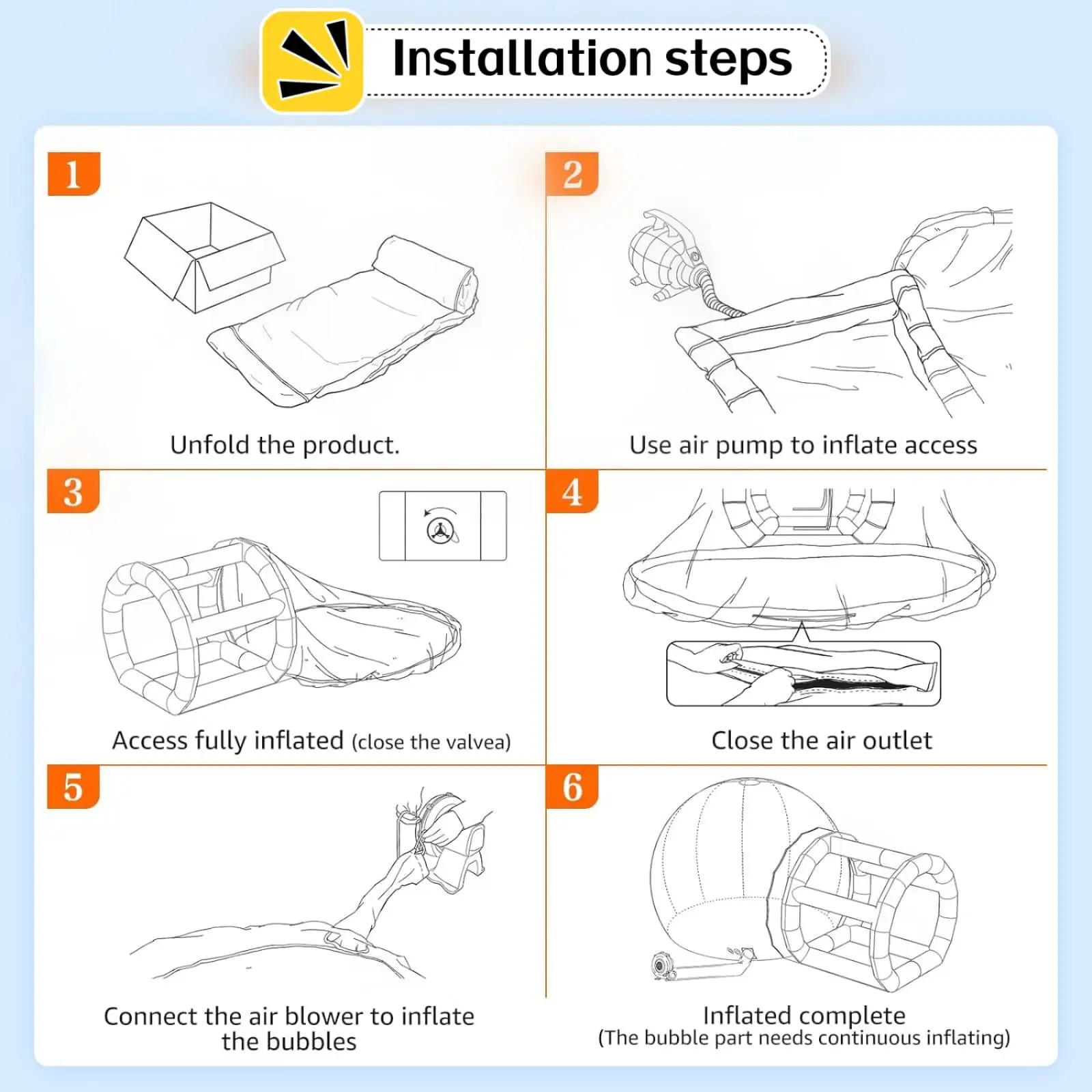 Installation steps

1

Unfold the product.

2

Use air pump to inflate access

3

Access fully inflated (close the valvea)

4

Close the air outlet

5

Connect the air blower to inflate the bubbles

6

Inflated complete
(The bubble part needs continuous inflating)