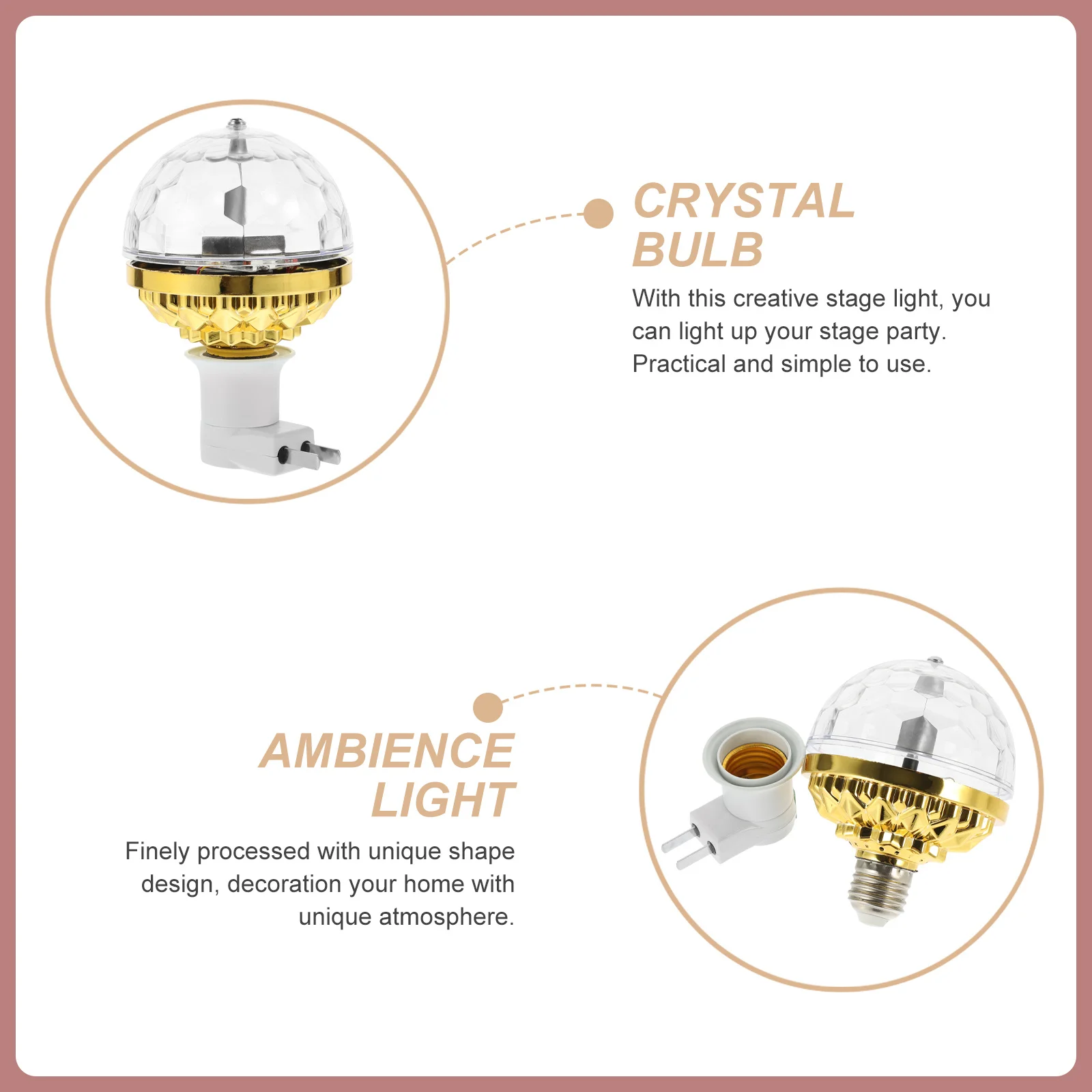 CRYSTAL BULB

With this creative stage light, you can light up your stage party. Practical and simple to use.

AMBIENCE LIGHT

Finely processed with unique shape design, decoration your home with unique atmosphere.