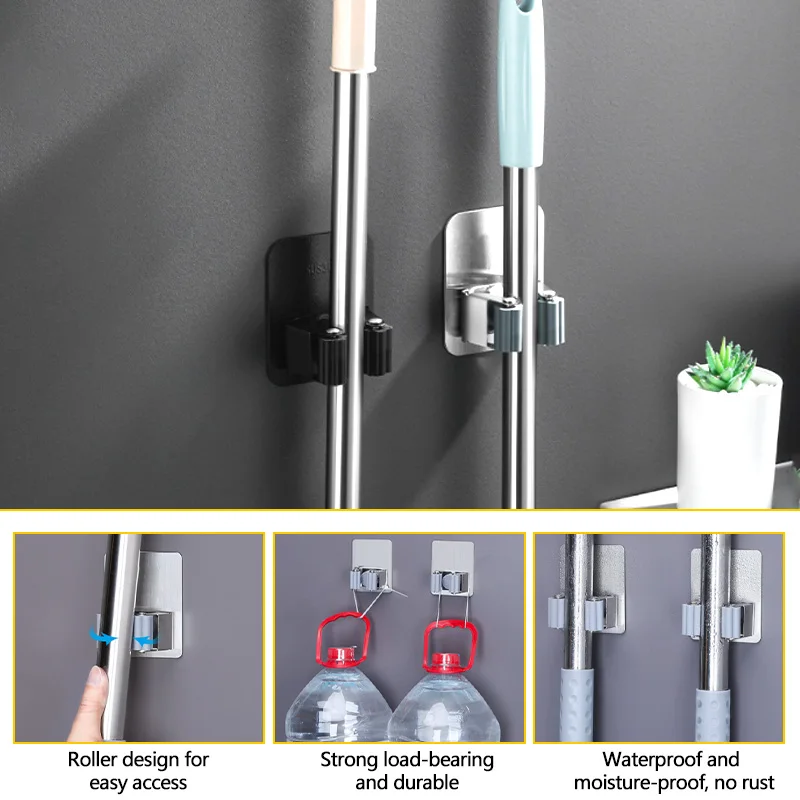 Roller design for easy access

Strong load-bearing and durable

Waterproof and moisture-proof, no rust