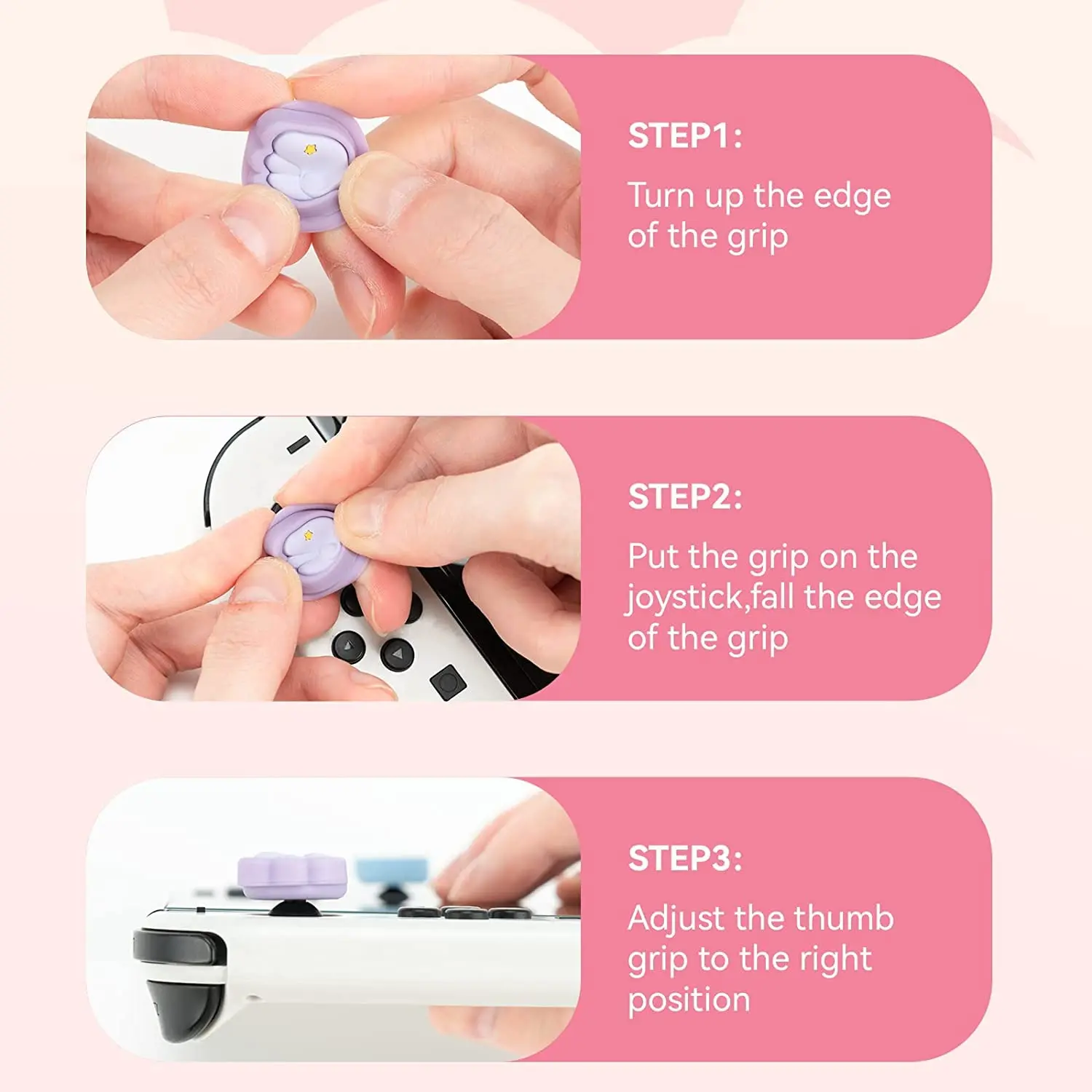 STEP1:

Turn up the edge of the grip

STEP2:

Put the grip on the joystick,fall the edge of the grip

STEP3:

Adjust the thumb grip to the right position