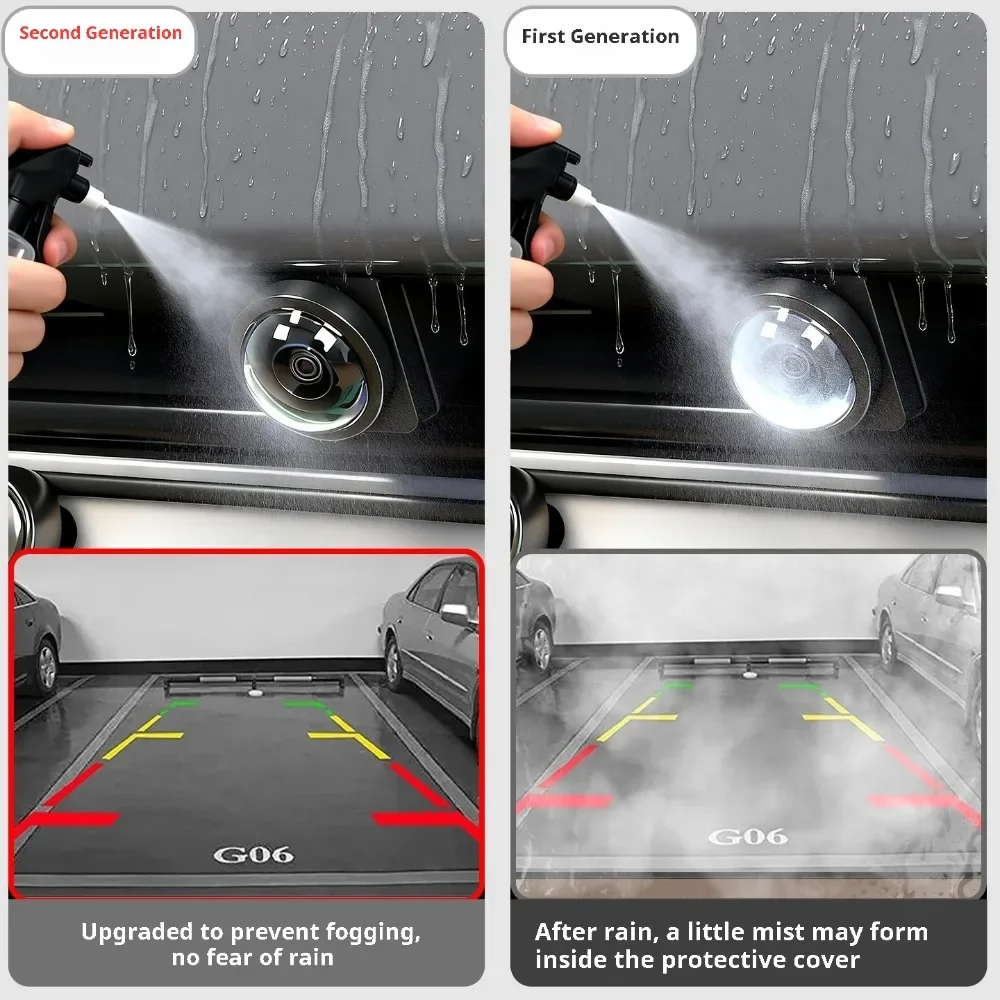 Second Generation

G06

Upgraded to prevent fogging, no fear of rain

First Generation

G06

After rain, a little mist may form inside the protective cover