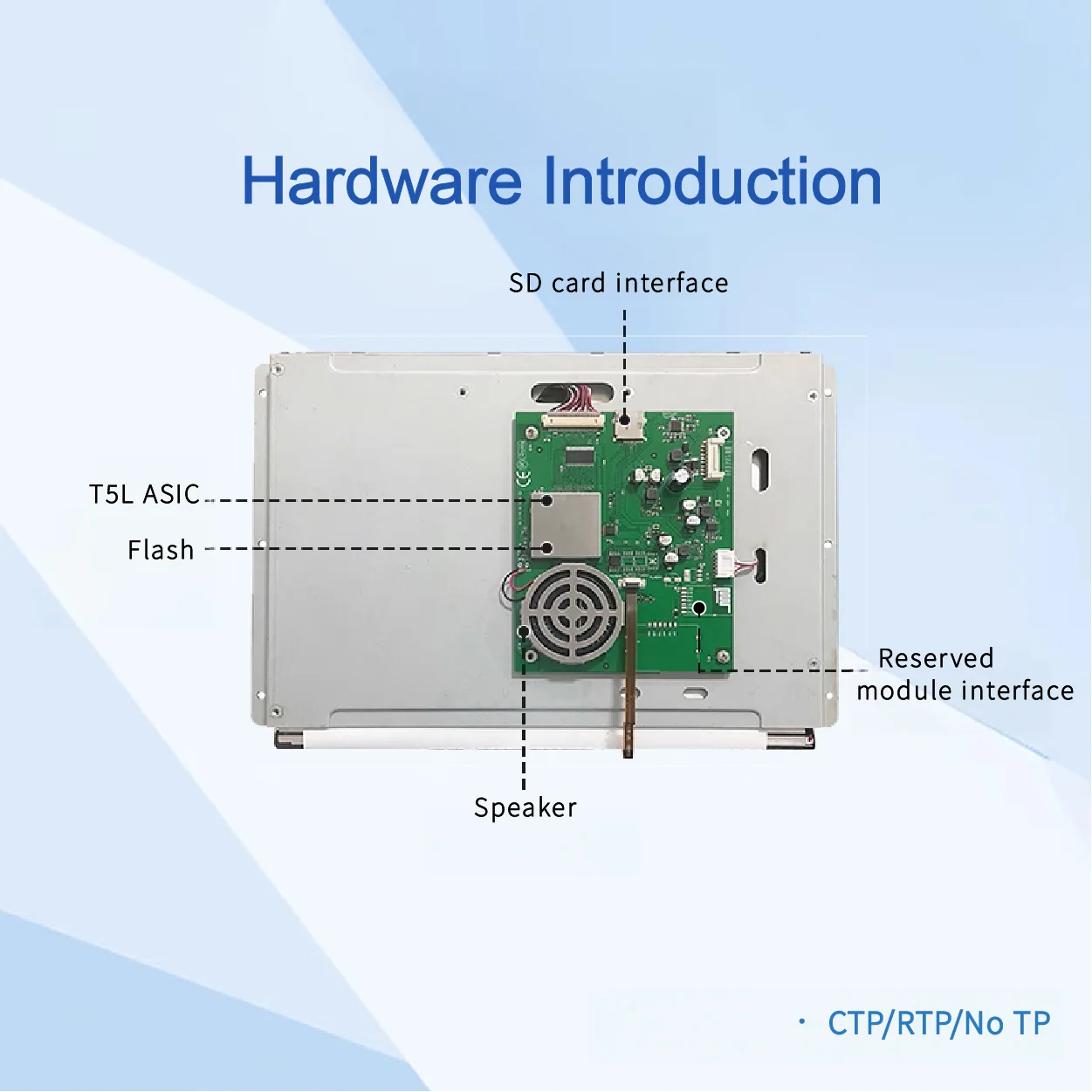 Hardware Introduction

SD card interface

T5L ASIC

Flash

Reserved module interface

Speaker

· CTP/RTP/No TP