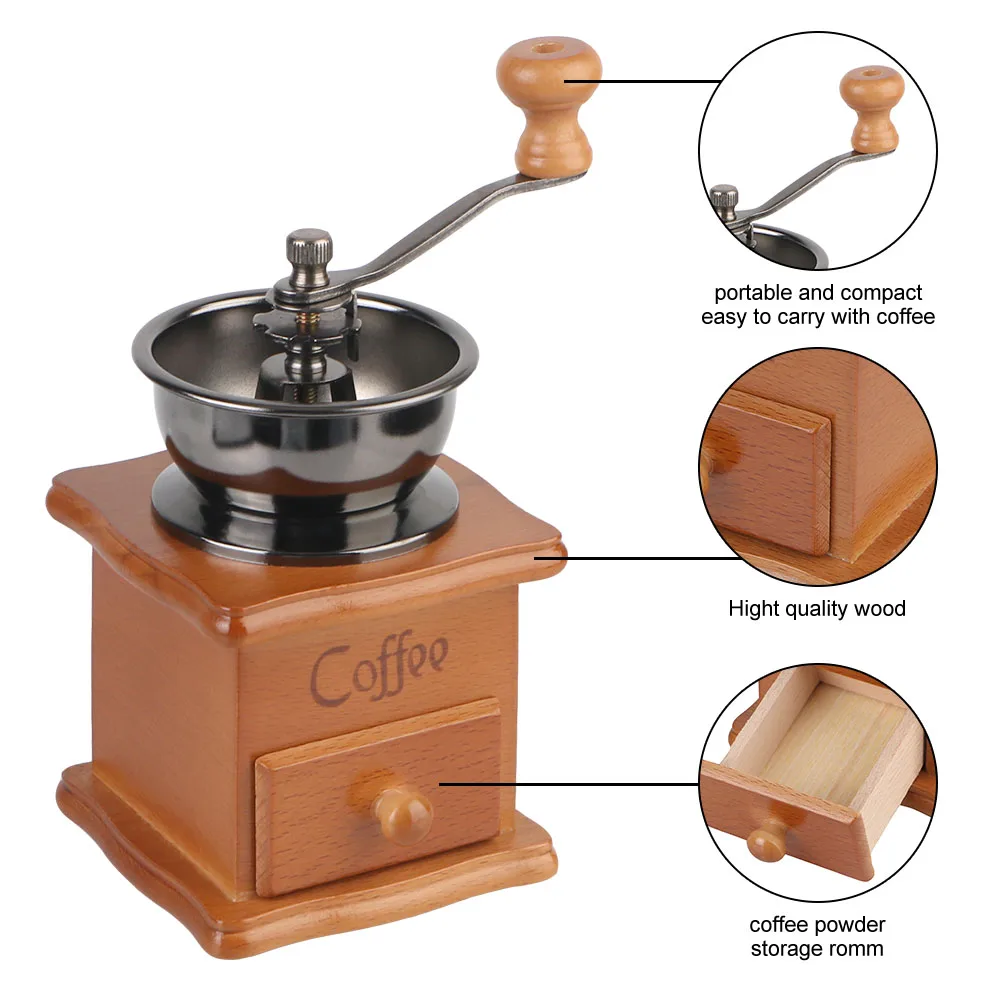 Coffee

portable and compact
easy to carry with coffee

Hight quality wood

coffee powder
storage romm