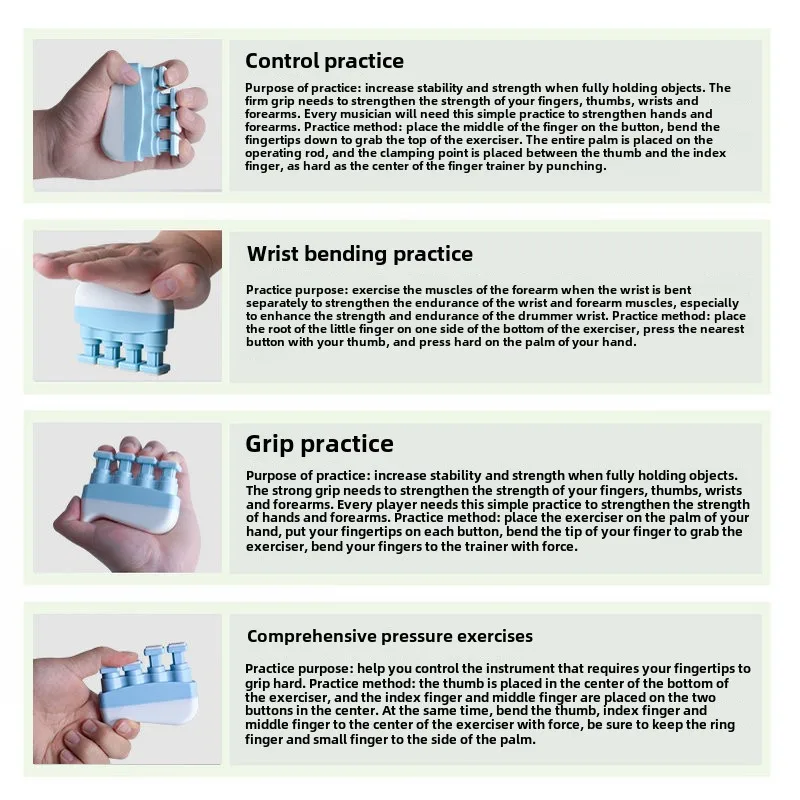 Control practice

Purpose of practice: increase stability and strength when fully holding objects. The firm grip needs to strengthen the strength of your fingers, thumbs, wrists and forearms. Every musician will need this simple practice to strengthen hands and forearms. Practice method: place the middle of the finger on the button, bend the fingertips down to grab the top of the exerciser. The entire palm is placed on the operating rod, and the clamping point is placed between the thumb and the index finger, as hard as the center of the finger trainer by punching.

Wrist bending practice

Practice purpose: exercise the muscles of the forearm when the wrist is bent separately to strengthen the endurance of the wrist and forearm muscles, especially to enhance the strength and endurance of the drummer wrist. Practice method: place the root of the little finger on one side of the bottom of the exerciser, press the nearest button with your thumb, and press hard on the palm of your hand.

Grip practice

Purpose of practice: increase stability and strength when fully holding objects. The strong grip needs to strengthen the strength of your fingers, thumbs, wrists and forearms. Every player needs this simple practice to strengthen the strength of hands and forearms. Practice method: place the exerciser on the palm of your hand, put your fingertips on each button, bend the tip of your finger to grab the exerciser, bend your fingers to the trainer with force.

Comprehensive pressure exercises

Practice purpose: help you control the instrument that requires your fingertips to grip hard. Practice method: the thumb is placed in the center of the bottom of the exerciser, and the index finger and middle finger are placed on the two buttons in the center. At the same time, bend the thumb, index finger and middle finger to the center of the exerciser with force, be sure to keep the ring finger and small finger to the side of the palm.