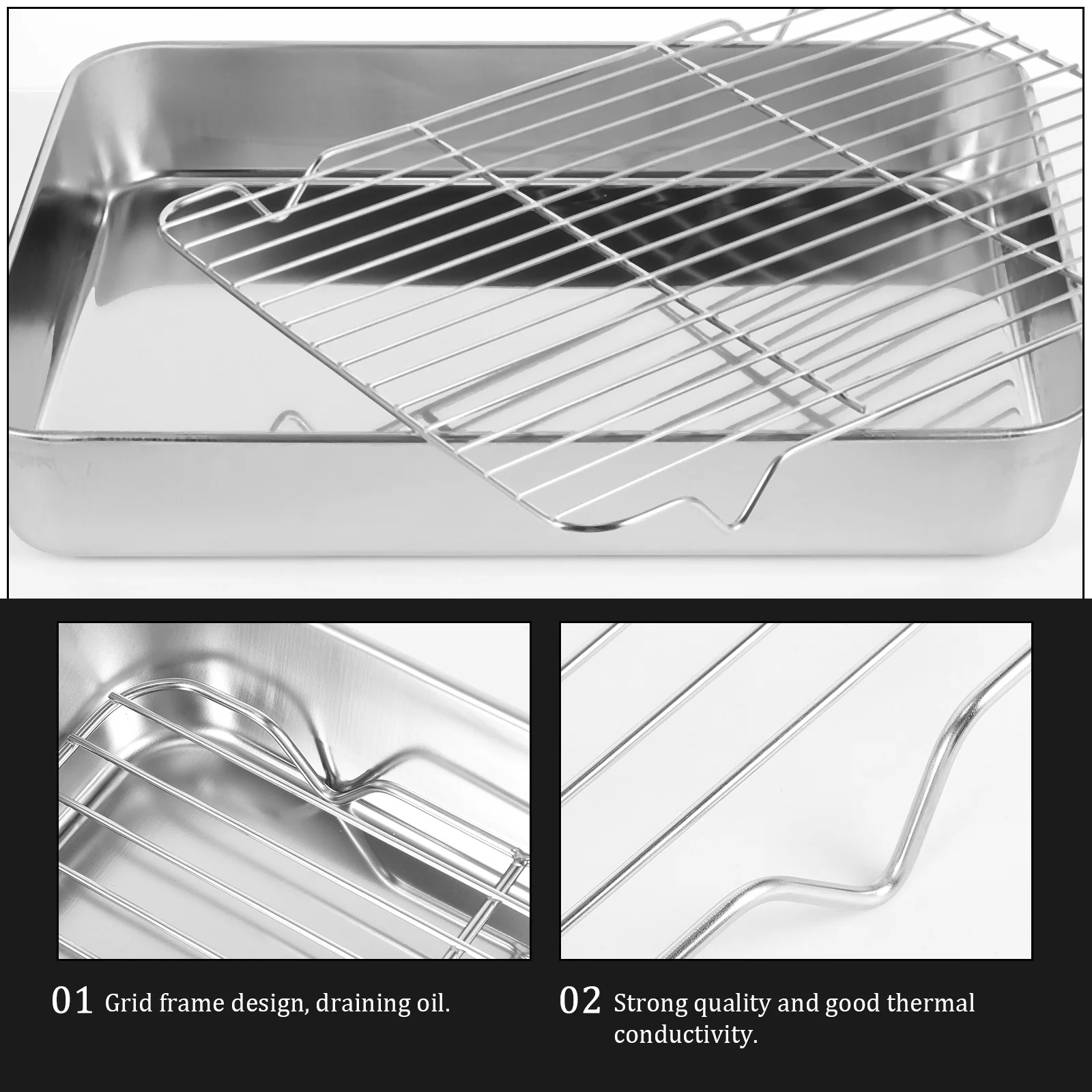 01 Grid frame design, draining oil.

02 Strong quality and good thermal conductivity.