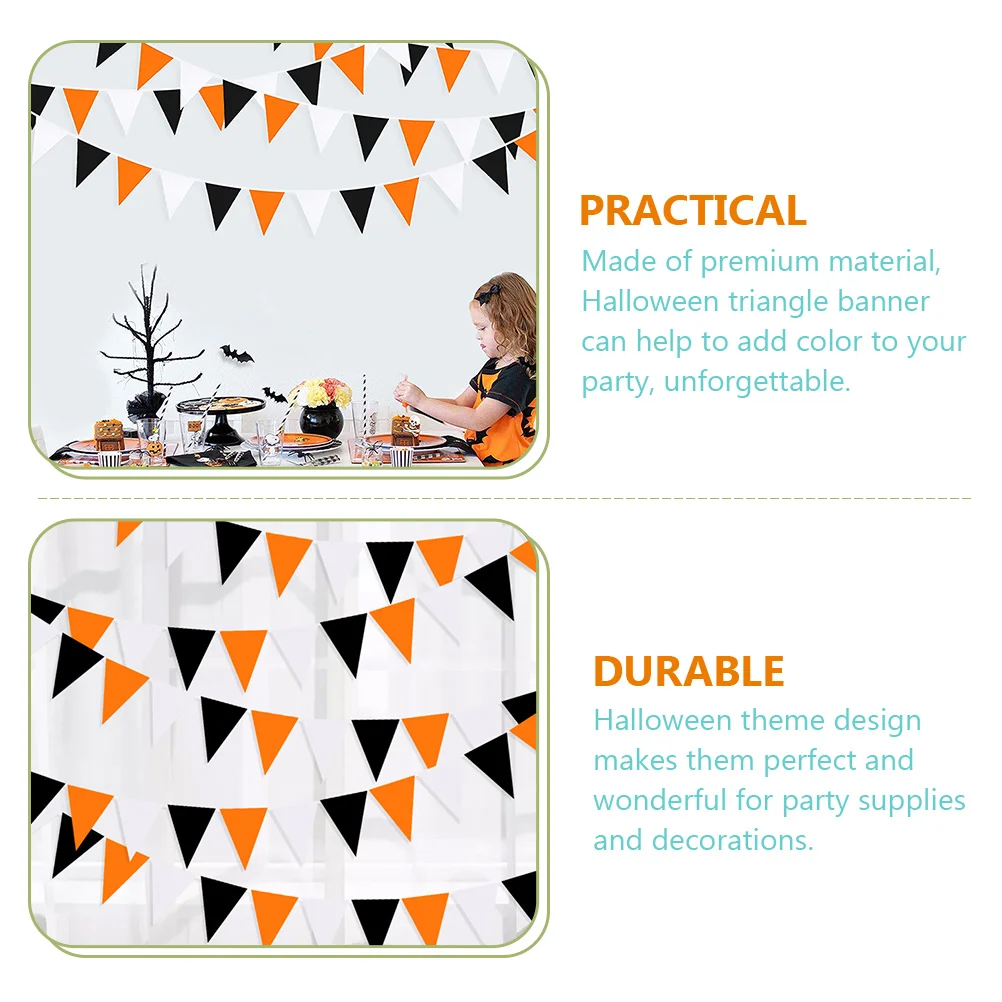 PRACTICAL

Made of premium material, Halloween triangle banner can help to add color to your party, unforgettable.

DURABLE

Halloween theme design makes them perfect and wonderful for party supplies and decorations.