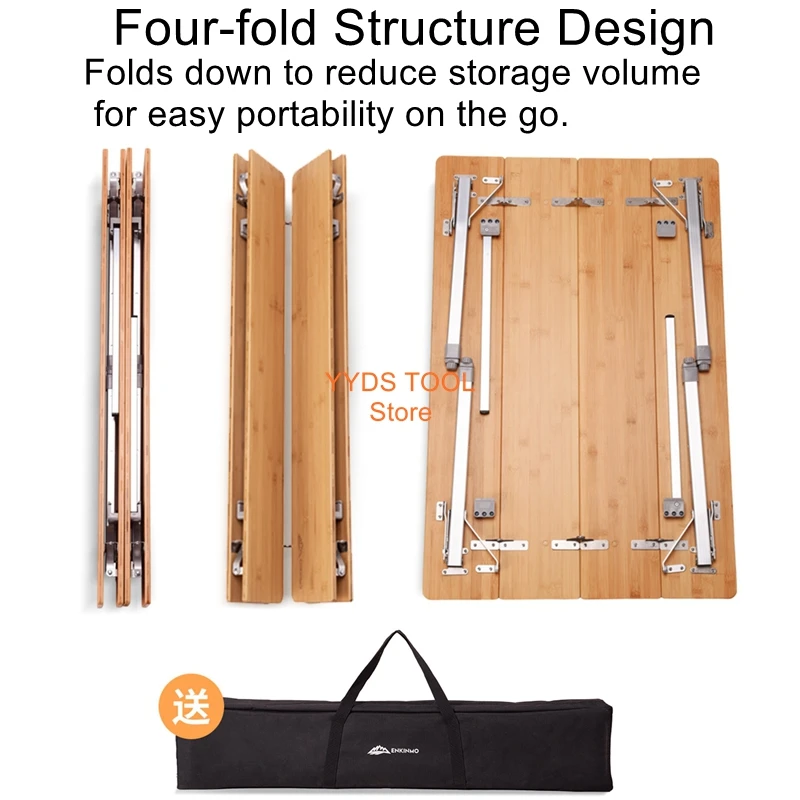 Four-fold Structure Design
Folds down to reduce storage volume for easy portability on the go.

YYDS TOOL Store

送

ENKINMO