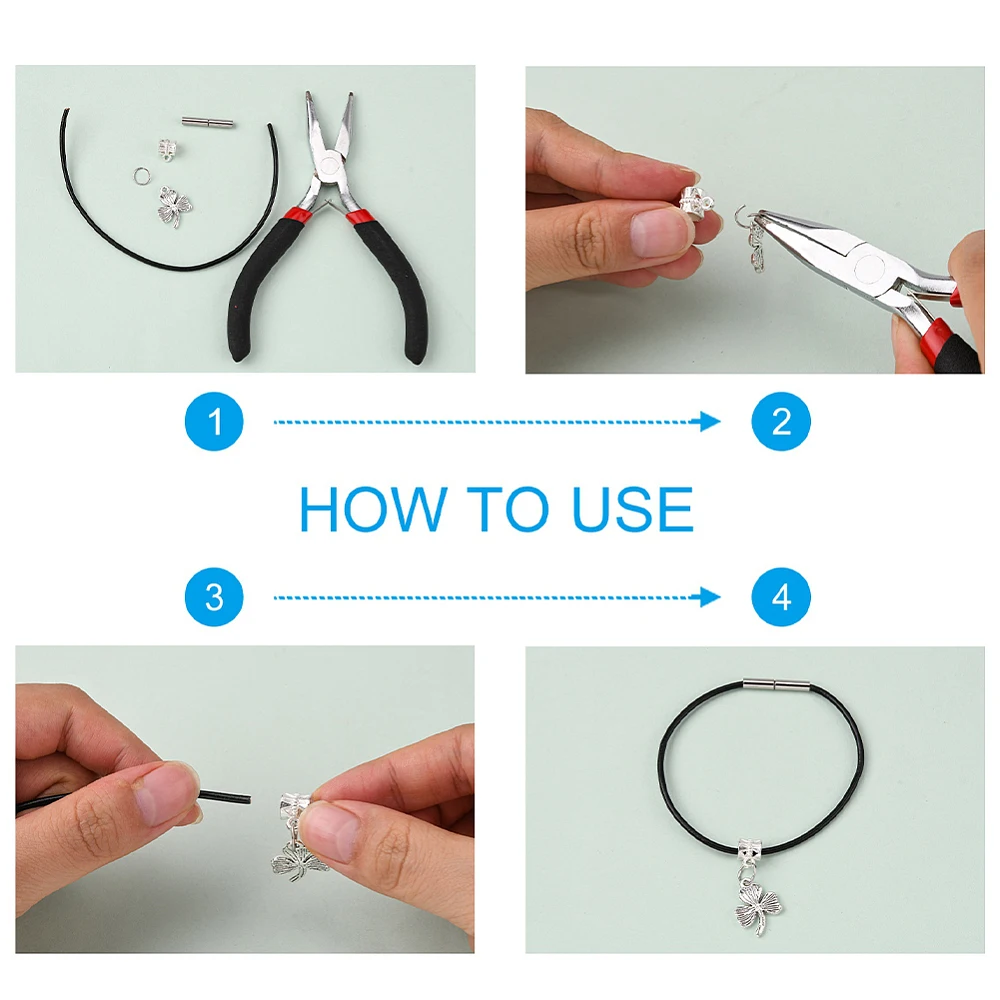 1

2

HOW TO USE

3

4