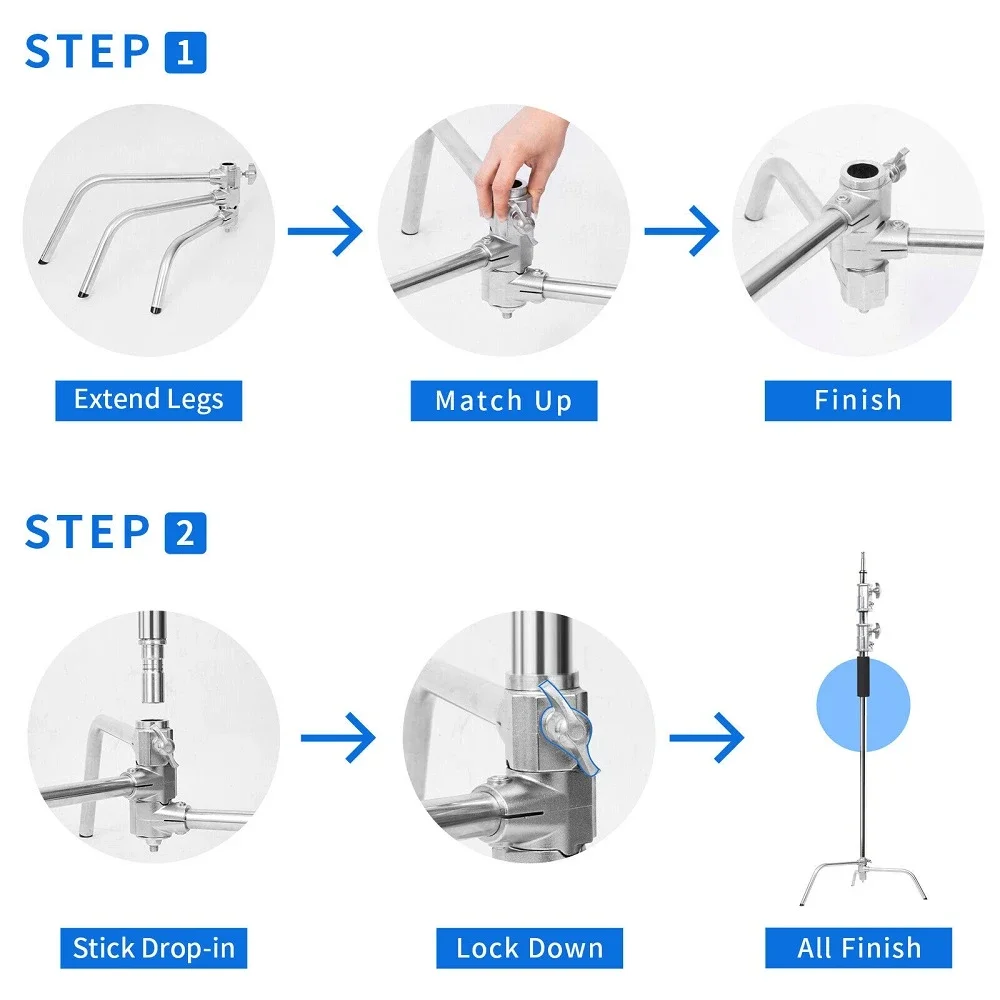 STEP 1

Extend Legs

Match Up

Finish

STEP 2

Stick Drop-in

Lock Down

All Finish