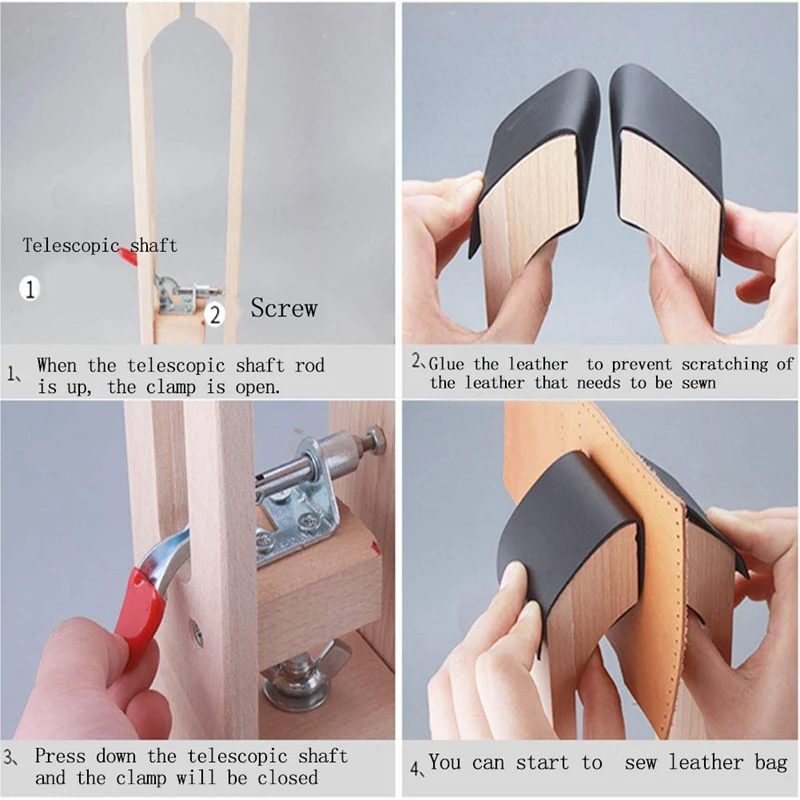 Telescopic shaft

1

2

Screw

1、When the telescopic shaft rod is up, the clamp is open.

2、Glue the leather to prevent scratching of the leather that needs to be sewn

3、Press down the telescopic shaft and the clamp will be closed

4、You can start to sew leather bag