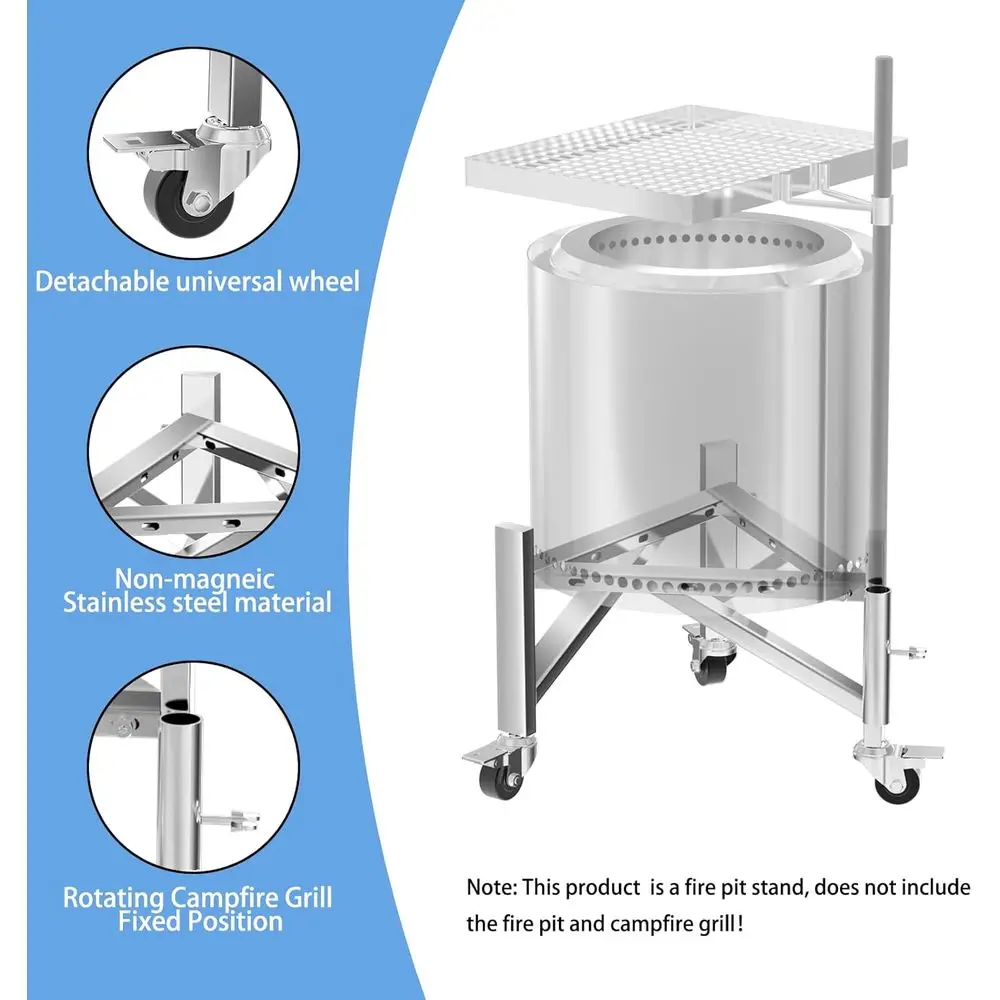 Detachable universal wheel

Non-magneic
Stainless steel material

Rotating Campfire Grill
Fixed Position

Note: This product is a fire pit stand, does not include the fire pit and campfire grill!