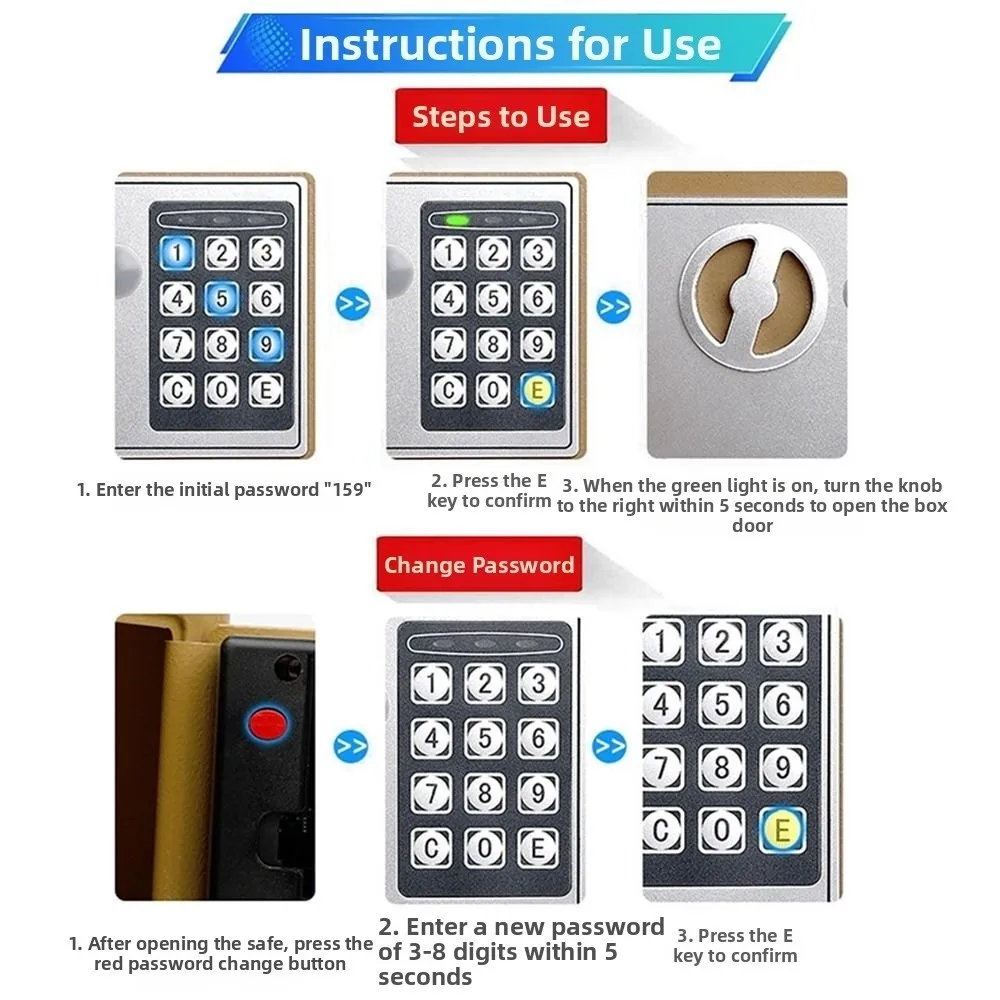 Instructions for Use

Steps to Use

1 2 3
4 5 6
7 8 9
C 0 E

>>

1 2 3
4 5 6
7 8 9
C 0 E

>>

1. Enter the initial password "159"

2. Press the E key to confirm

3. When the green light is on, turn the knob to the right within 5 seconds to open the box door

Change Password

>>

1 2 3
4 5 6
7 8 9
C 0 E

>>

1 2 3
4 5 6
7 8 9
C 0 E

1. After opening the safe, press the red password change button

2. Enter a new password of 3-8 digits within 5 seconds

3. Press the E key to confirm