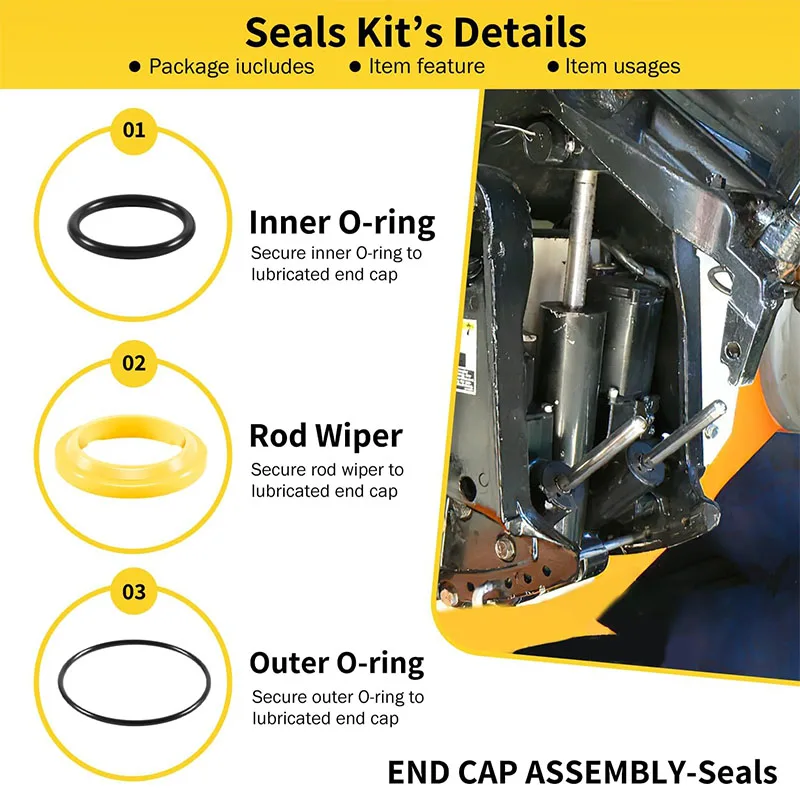 Seals Kit's Details

● Package iucludes ● Item feature ● Item usages

01

Inner O-ring

Secure inner O-ring to lubricated end cap

02

Rod Wiper

Secure rod wiper to lubricated end cap

03

Outer O-ring

Secure outer O-ring to lubricated end cap

END CAP ASSEMBLY-Seals