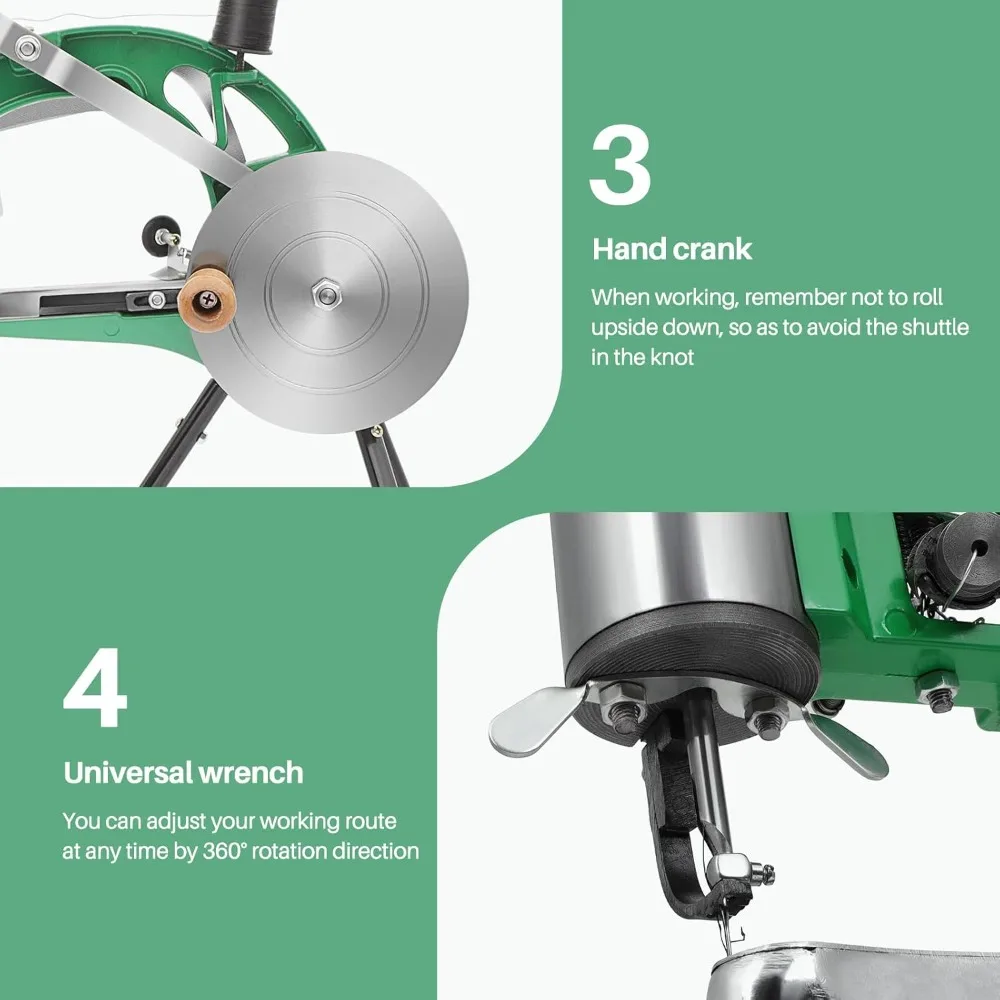 3

Hand crank

When working, remember not to roll upside down, so as to avoid the shuttle in the knot

4

Universal wrench

You can adjust your working route at any time by 360° rotation direction