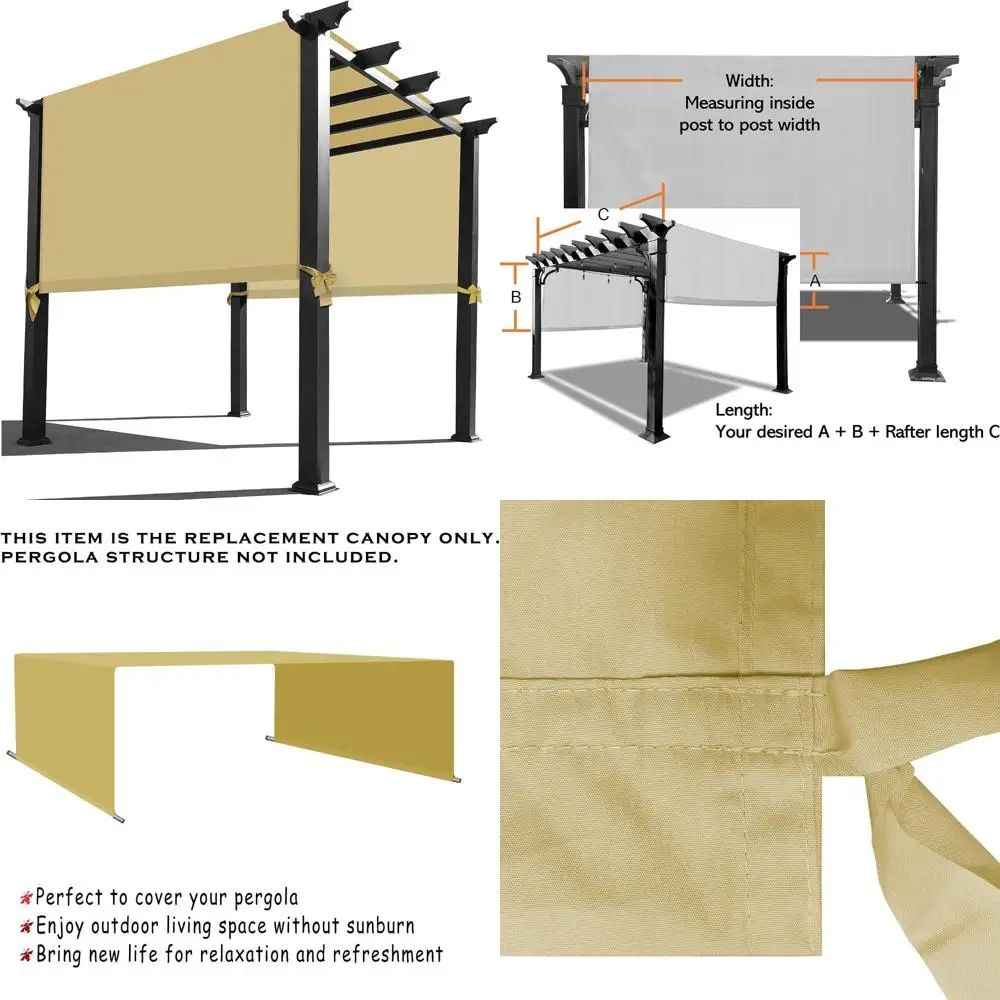 Width:
Measuring inside
post to post width

C

B

A

Length:
Your desired A + B + Rafter length C

THIS ITEM IS THE REPLACEMENT CANOPY ONLY.
PERGOLA STRUCTURE NOT INCLUDED.

Perfect to cover your pergola
Enjoy outdoor living space without sunburn
Bring new life for relaxation and refreshment