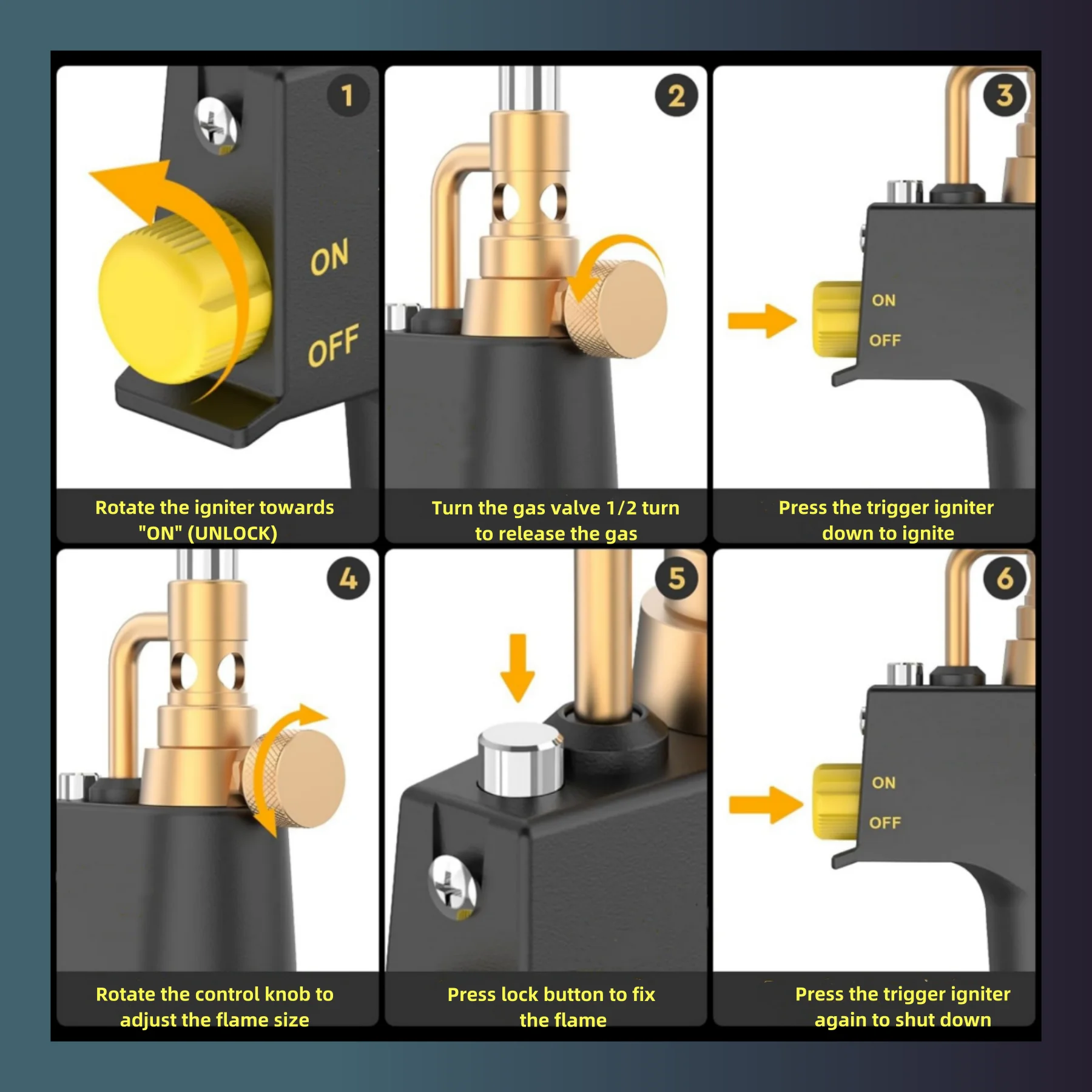 1

ON

OFF

Rotate the igniter towards "ON" (UNLOCK)

2

Turn the gas valve 1/2 turn to release the gas

3

ON

OFF

Press the trigger igniter down to ignite

4

Rotate the control knob to adjust the flame size

5

Press lock button to fix the flame

6

ON

OFF

Press the trigger igniter again to shut down