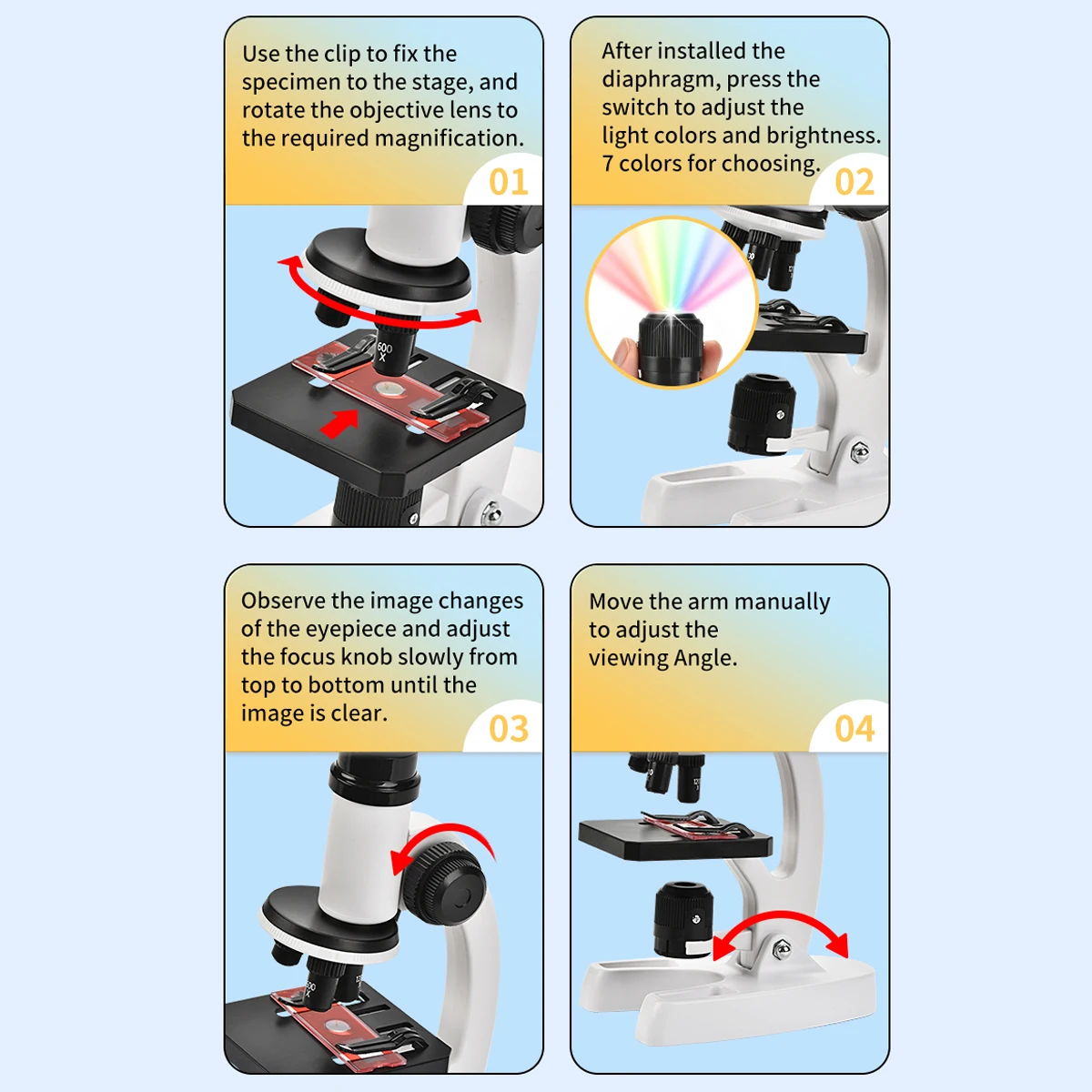 Use the clip to fix the specimen to the stage, and rotate the objective lens to the required magnification.

01

600 X

After installed the diaphragm, press the switch to adjust the light colors and brightness. 7 colors for choosing.

02

Observe the image changes of the eyepiece and adjust the focus knob slowly from top to bottom until the image is clear.

03

Move the arm manually to adjust the viewing Angle.

04