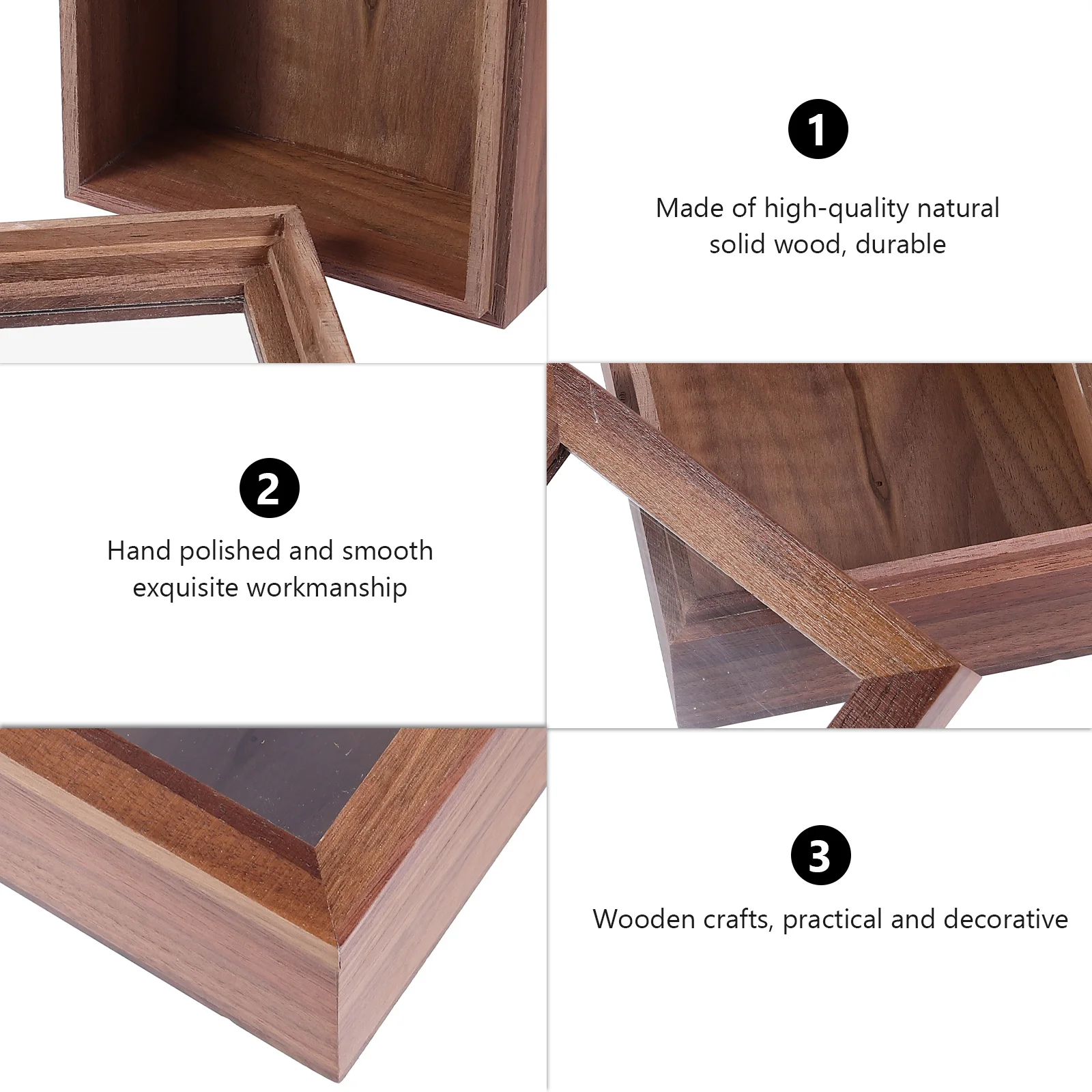 1

Made of high-quality natural solid wood, durable

2

Hand polished and smooth exquisite workmanship

3

Wooden crafts, practical and decorative