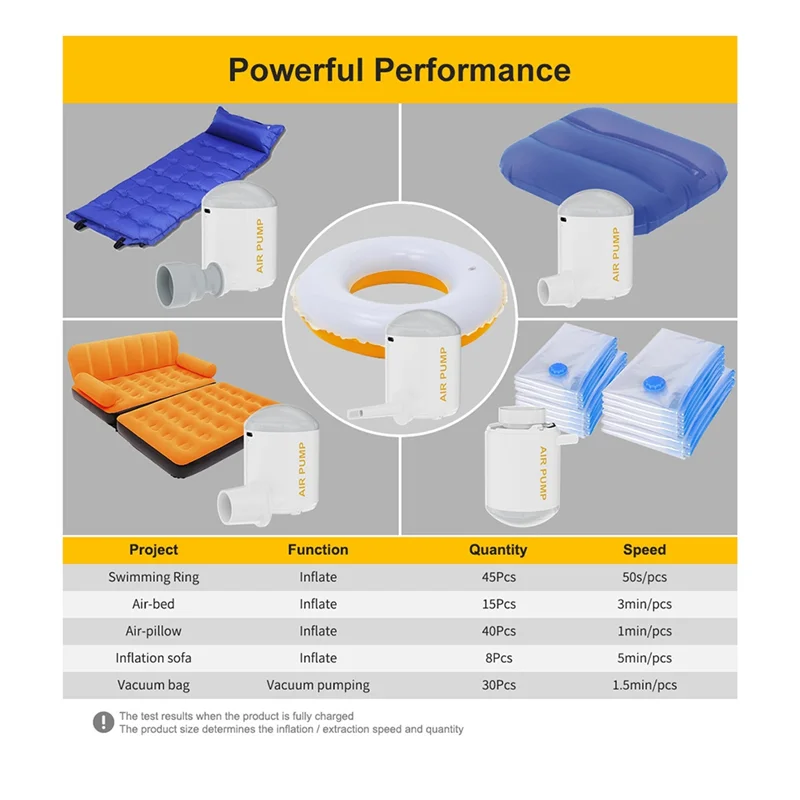 Powerful Performance

AIR PUMP

AIR PUMP

AIR PUMP

AIR PUMP

AIR PUMP

| Project | Function | Quantity | Speed |
|---|---|---|---|
| Swimming Ring | Inflate | 45Pcs | 50s/pcs |
| Air-bed | Inflate | 15Pcs | 3min/pcs |
| Air-pillow | Inflate | 40Pcs | 1min/pcs |
| Inflation sofa | Inflate | 8Pcs | 5min/pcs |
| Vacuum bag | Vacuum pumping | 30Pcs | 1.5min/pcs |

!
The test results when the product is fully charged
The product size determines the inflation / extraction speed and quantity