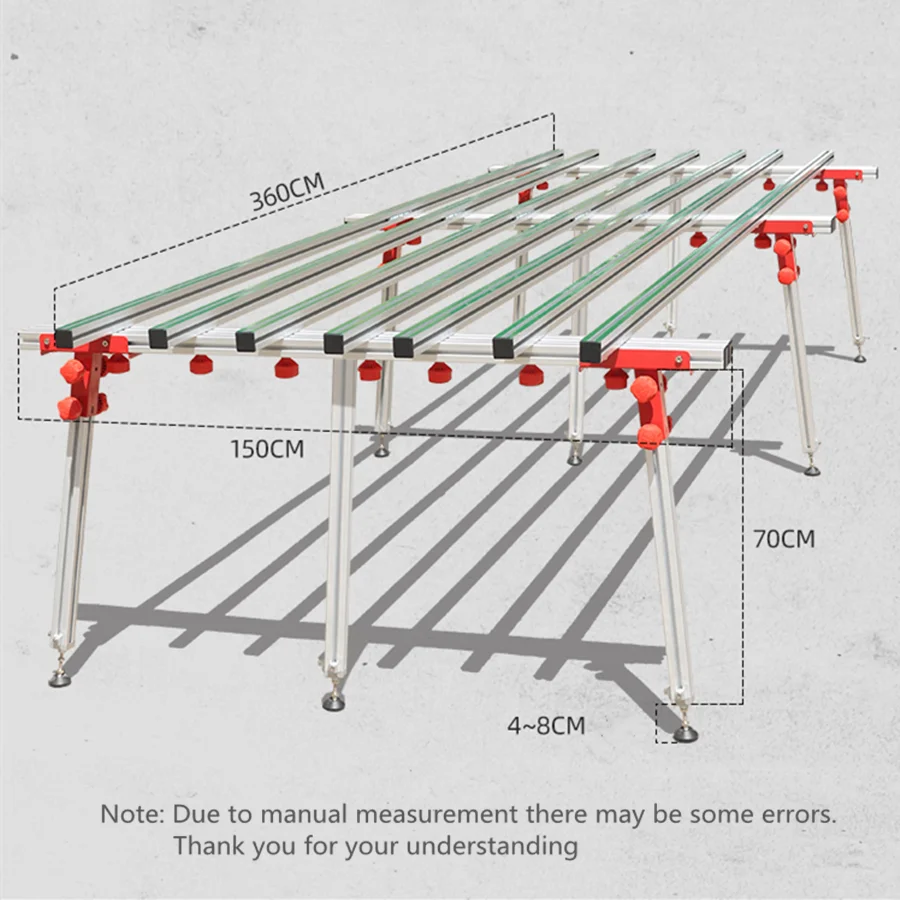 360CM

150CM

70CM

4~8CM

Note: Due to manual measurement there may be some errors. Thank you for your understanding