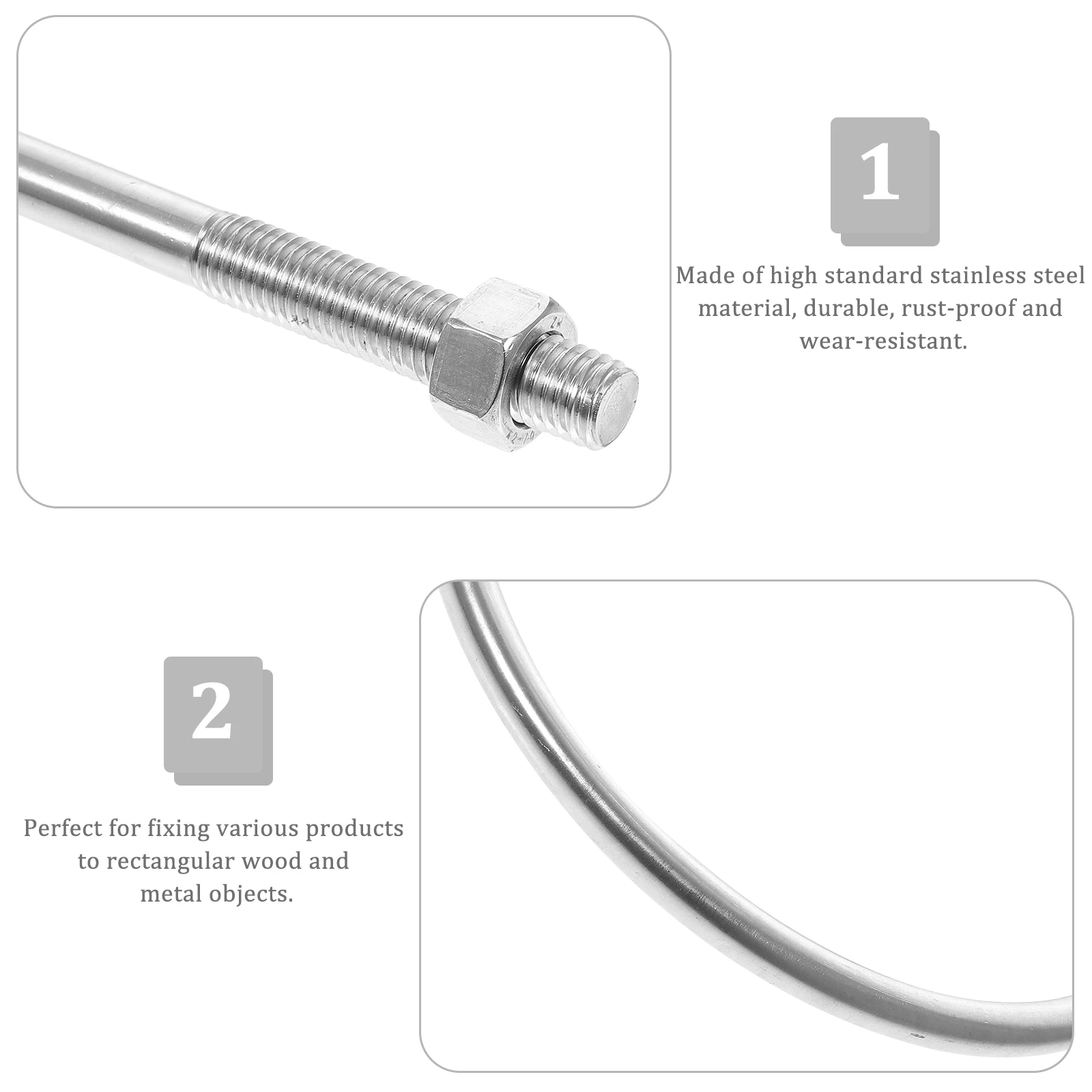 1

Made of high standard stainless steel material, durable, rust-proof and wear-resistant.

2

Perfect for fixing various products to rectangular wood and metal objects.