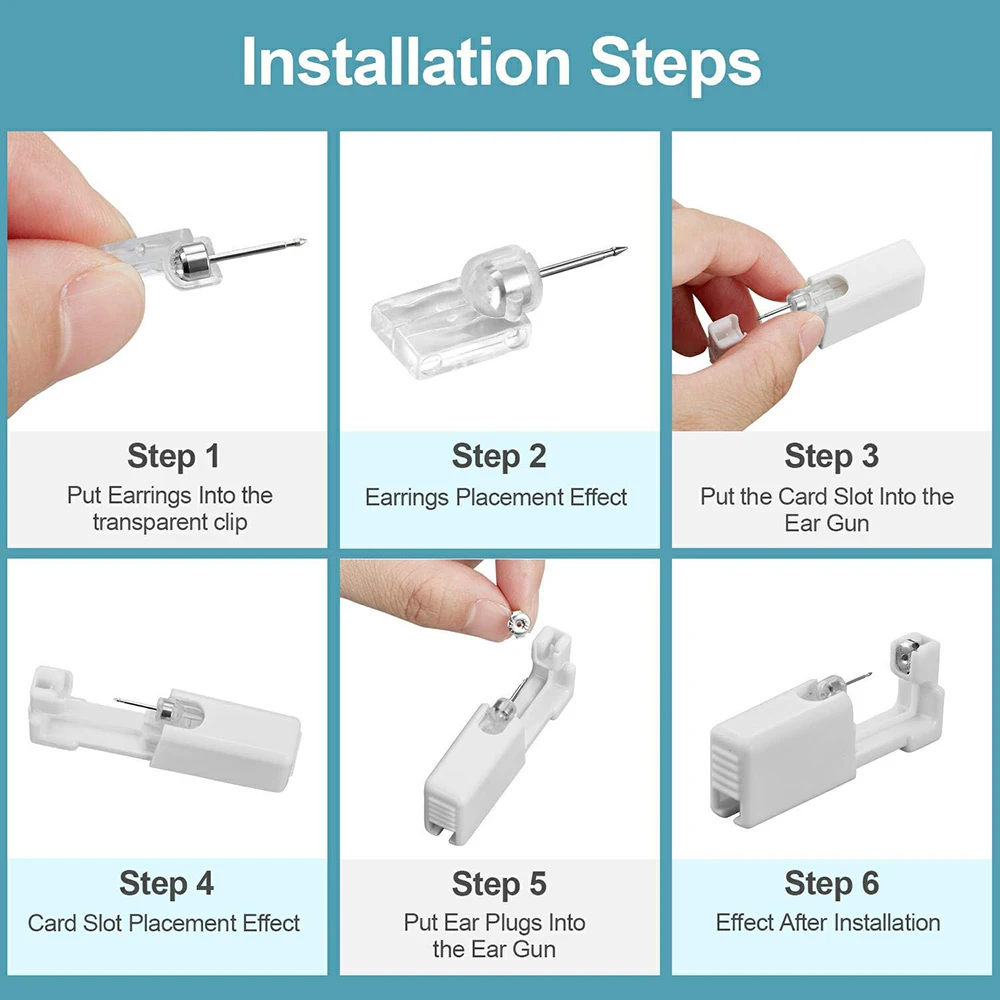 Installation Steps

Step 1
Put Earrings Into the transparent clip

Step 2
Earrings Placement Effect

Step 3
Put the Card Slot Into the Ear Gun

Step 4
Card Slot Placement Effect

Step 5
Put Ear Plugs Into the Ear Gun

Step 6
Effect After Installation