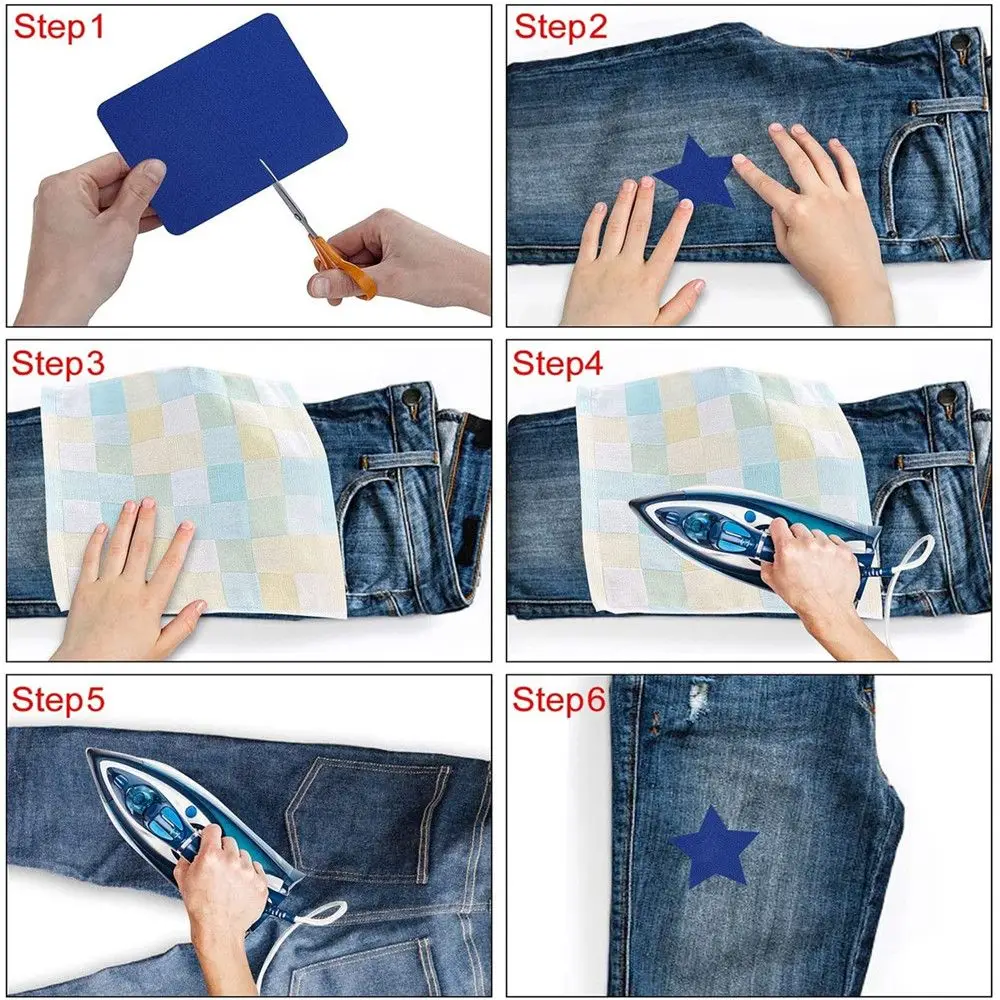 Step1

Step2

Step3

Step4

Step5

Step6