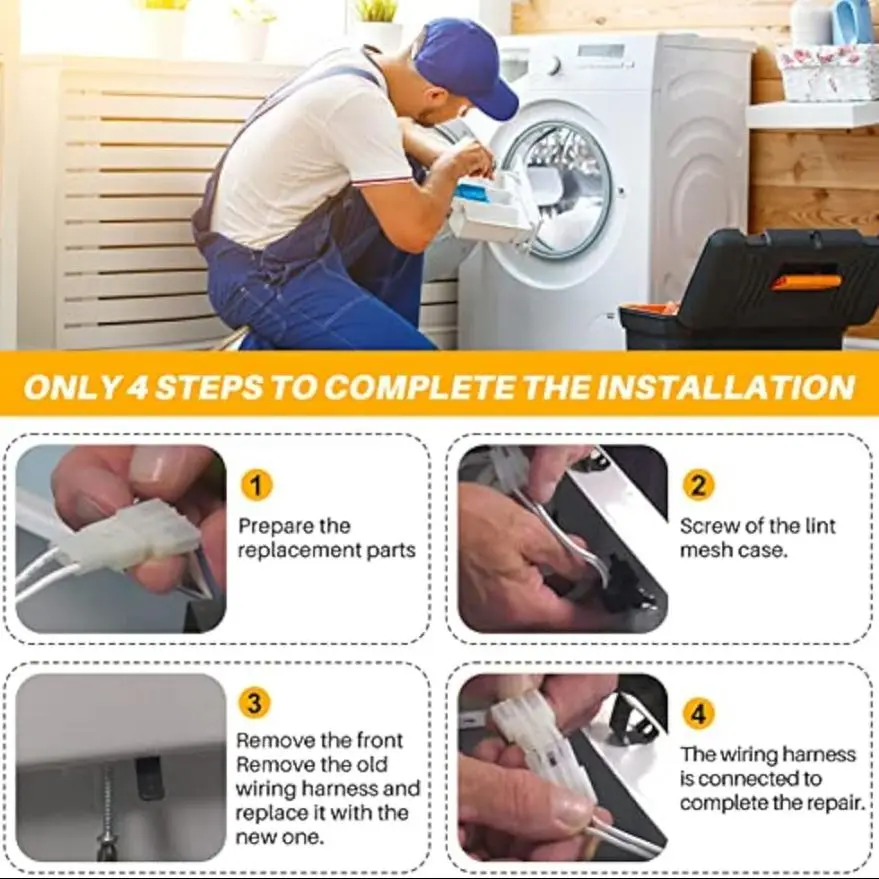 ONLY 4 STEPS TO COMPLETE THE INSTALLATION

1
Prepare the replacement parts

2
Screw of the lint mesh case.

3
Remove the front Remove the old wiring harness and replace it with the new one.

4
The wiring harness is connected to complete the repair.