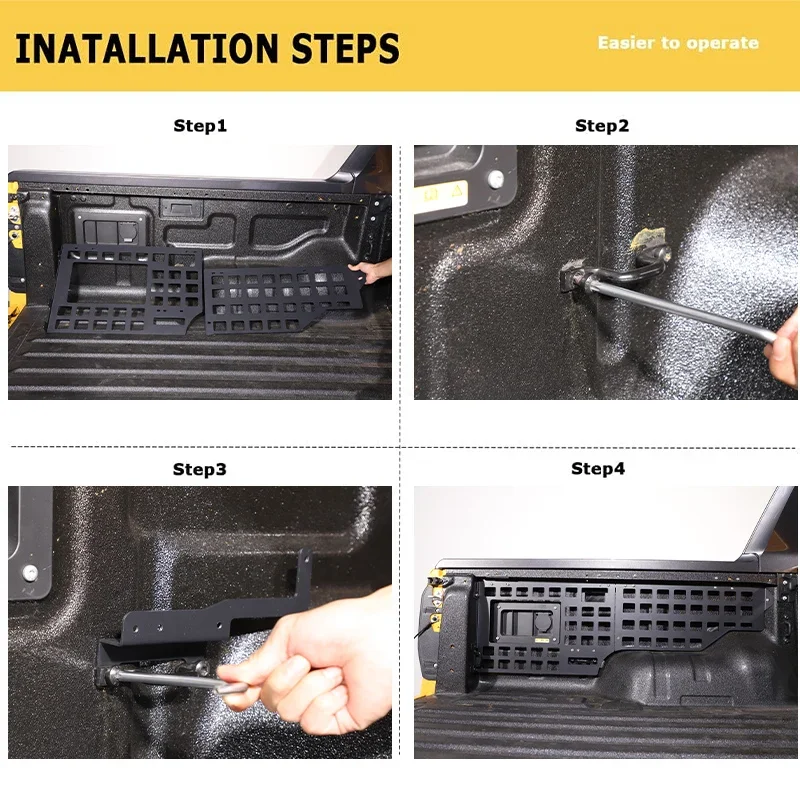 INATALLATION STEPS

Easier to operate

Step1

Step2

Step3

Step4