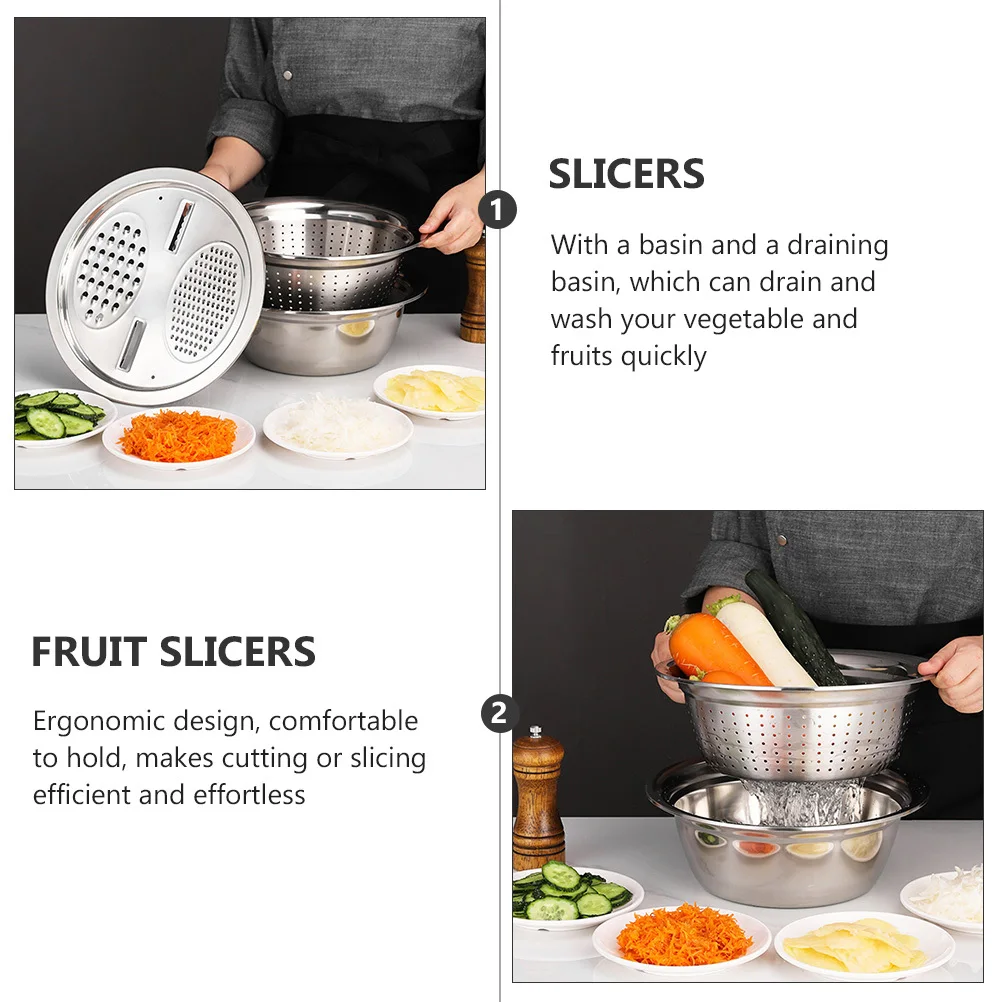 1

SLICERS

With a basin and a draining basin, which can drain and wash your vegetable and fruits quickly

FRUIT SLICERS

Ergonomic design, comfortable to hold, makes cutting or slicing efficient and effortless

2