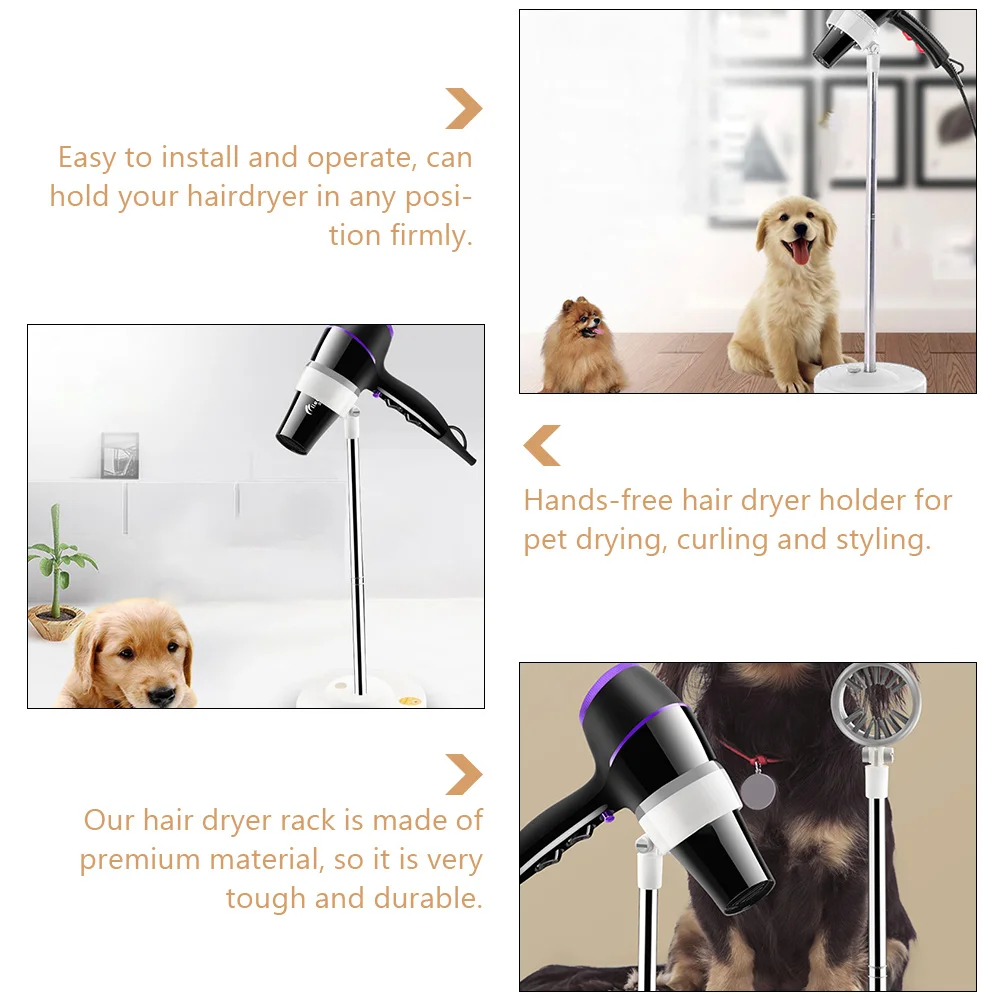 Easy to install and operate, can hold your hairdryer in any position firmly.

Hands-free hair dryer holder for pet drying, curling and styling.

Our hair dryer rack is made of premium material, so it is very tough and durable.