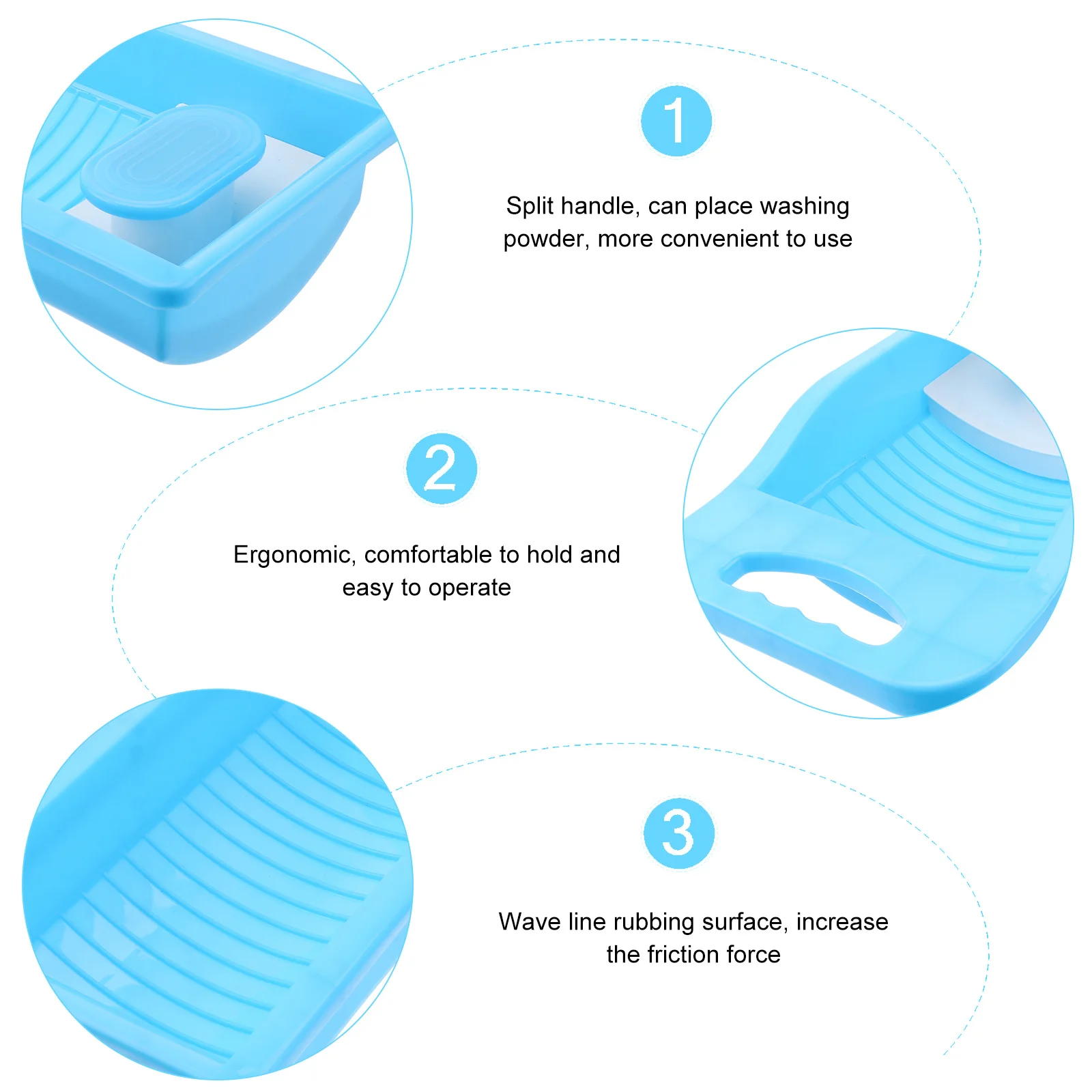 1

Split handle, can place washing powder, more convenient to use

2

Ergonomic, comfortable to hold and easy to operate

3

Wave line rubbing surface, increase the friction force