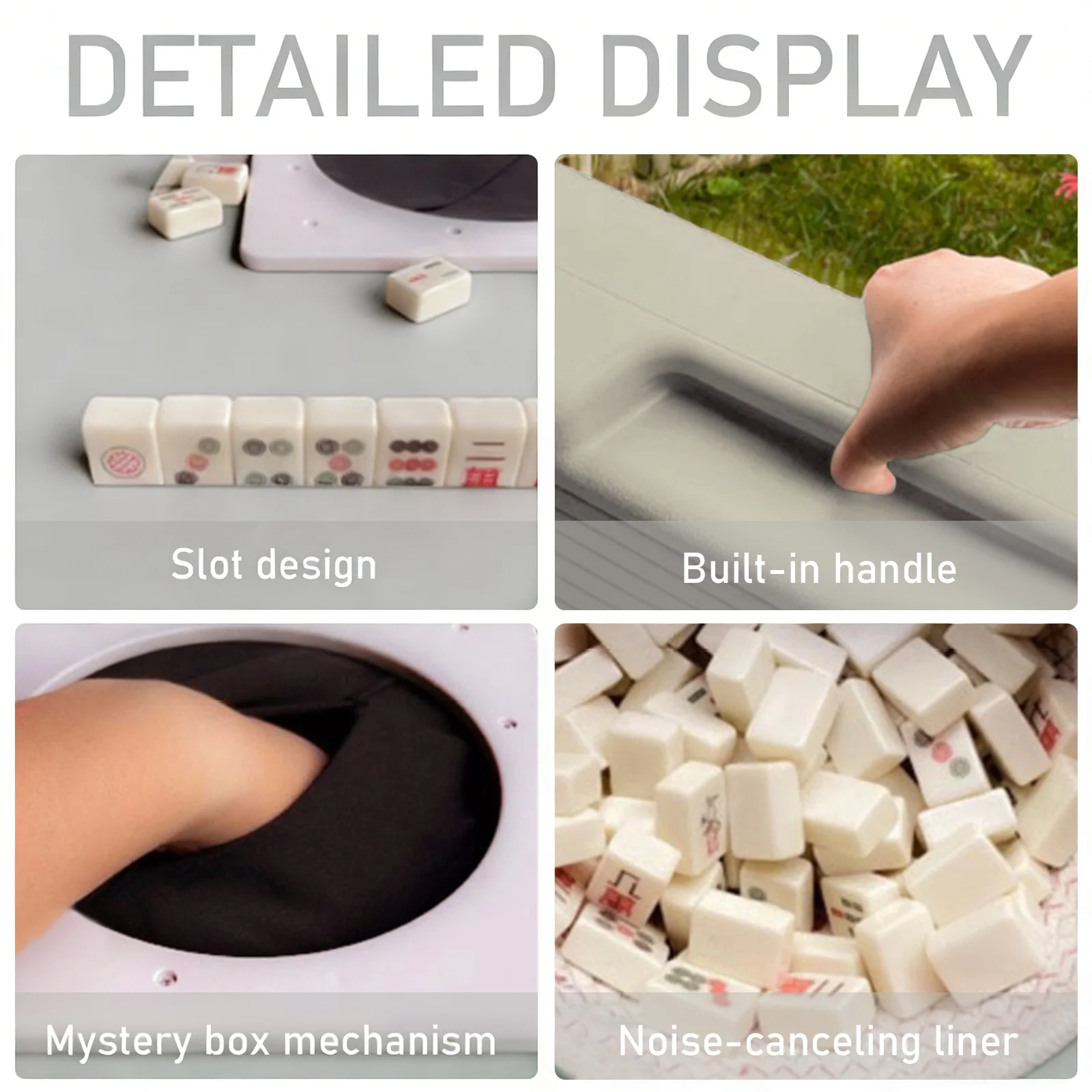 DETAILED DISPLAY

Slot design

Built-in handle

Mystery box mechanism

Noise-canceling liner