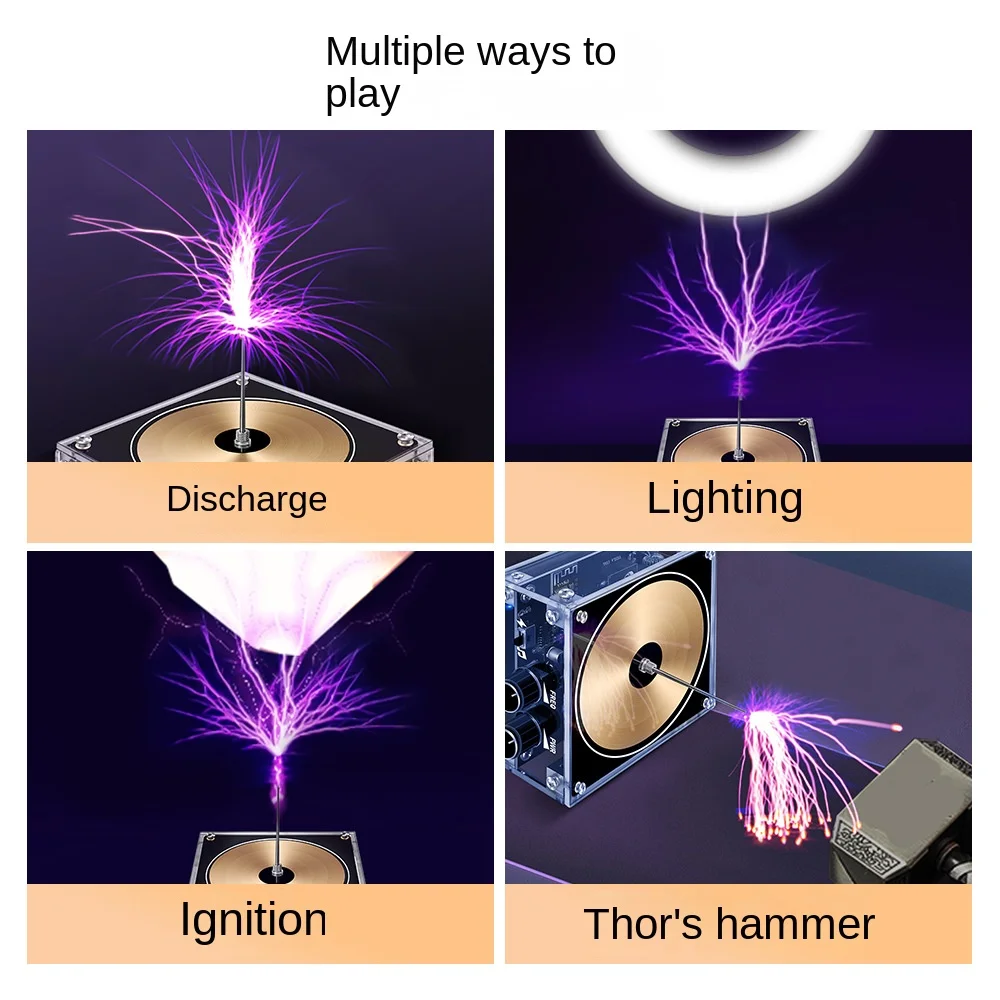 Multiple ways to play

Discharge

Lighting

Ignition

FREQ

PWR

Thor's hammer