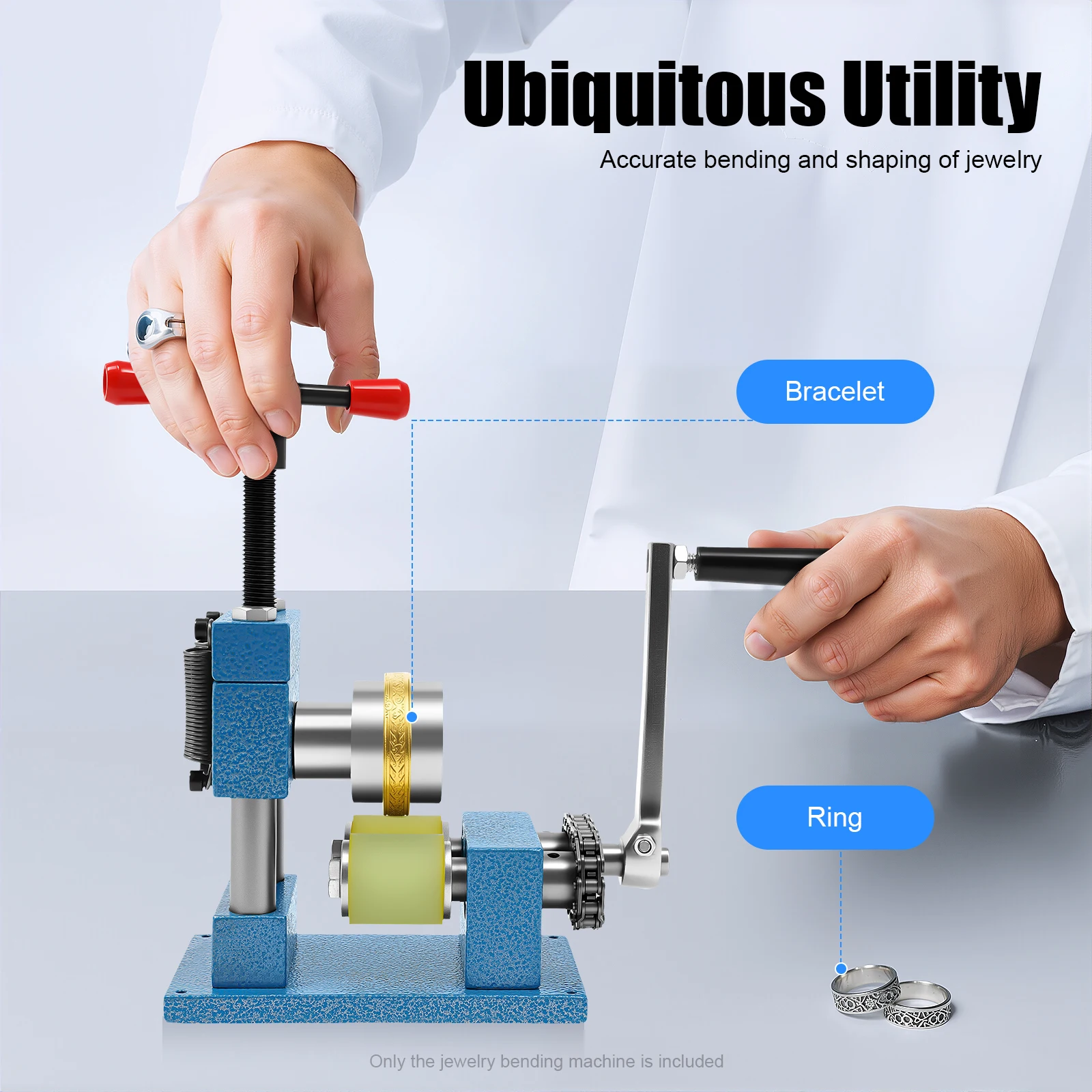 Ubiquitous Utility
Accurate bending and shaping of jewelry

Bracelet

Ring

Only the jewelry bending machine is included