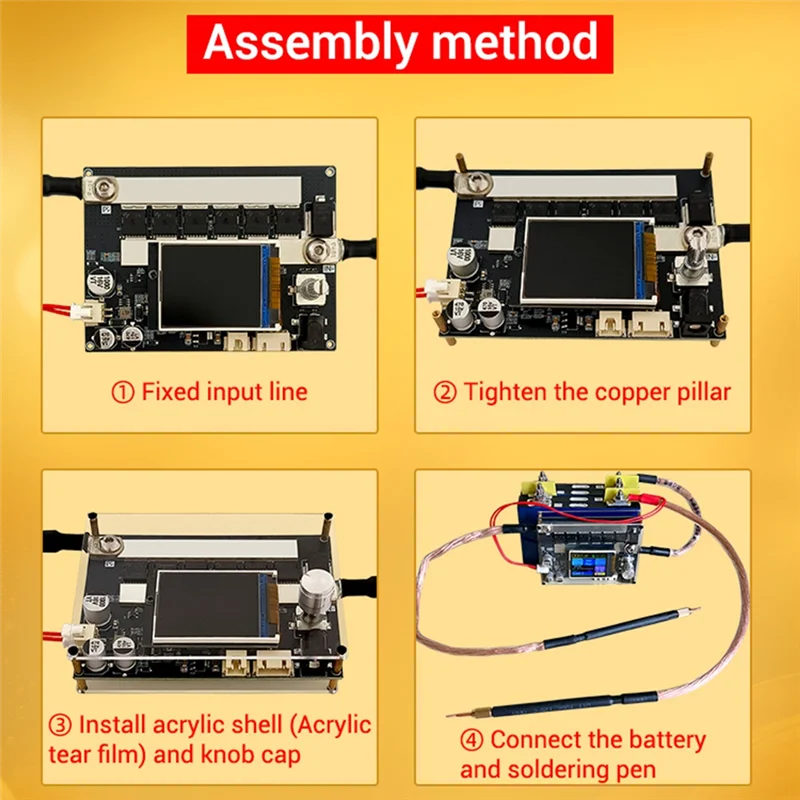 Assembly method

① Fixed input line

② Tighten the copper pillar

③ Install acrylic shell (Acrylic tear film) and knob cap

④ Connect the battery and soldering pen