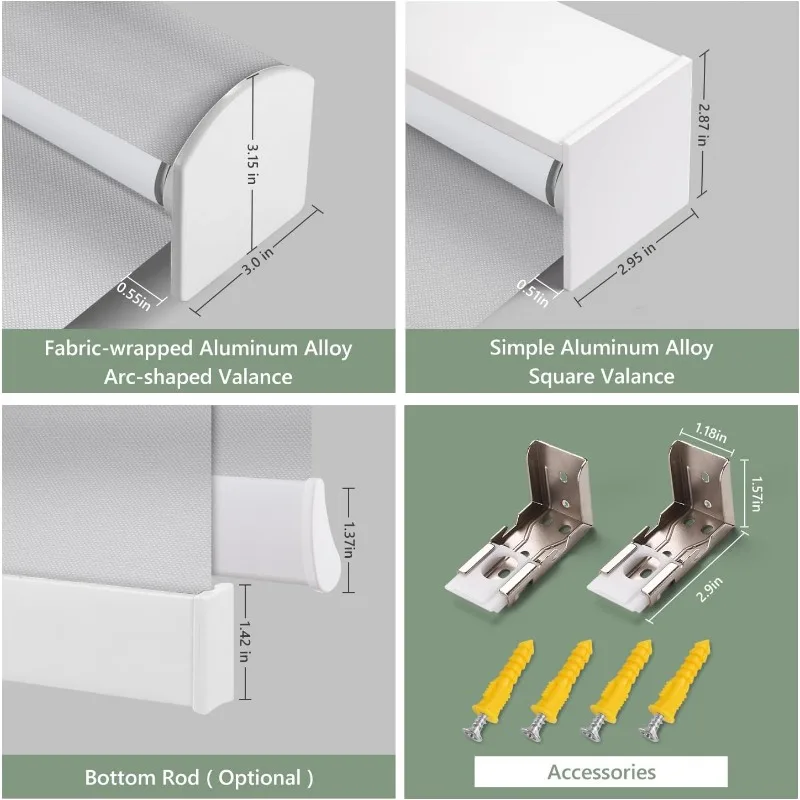 3.15 in

3.0 in

0.55in

Fabric-wrapped Aluminum Alloy Arc-shaped Valance

2.87 in

2.95 in

0.51in

Simple Aluminum Alloy Square Valance

1.37in

1.42 in

Bottom Rod ( Optional )

1.18in

1.57in

2.9in

Accessories