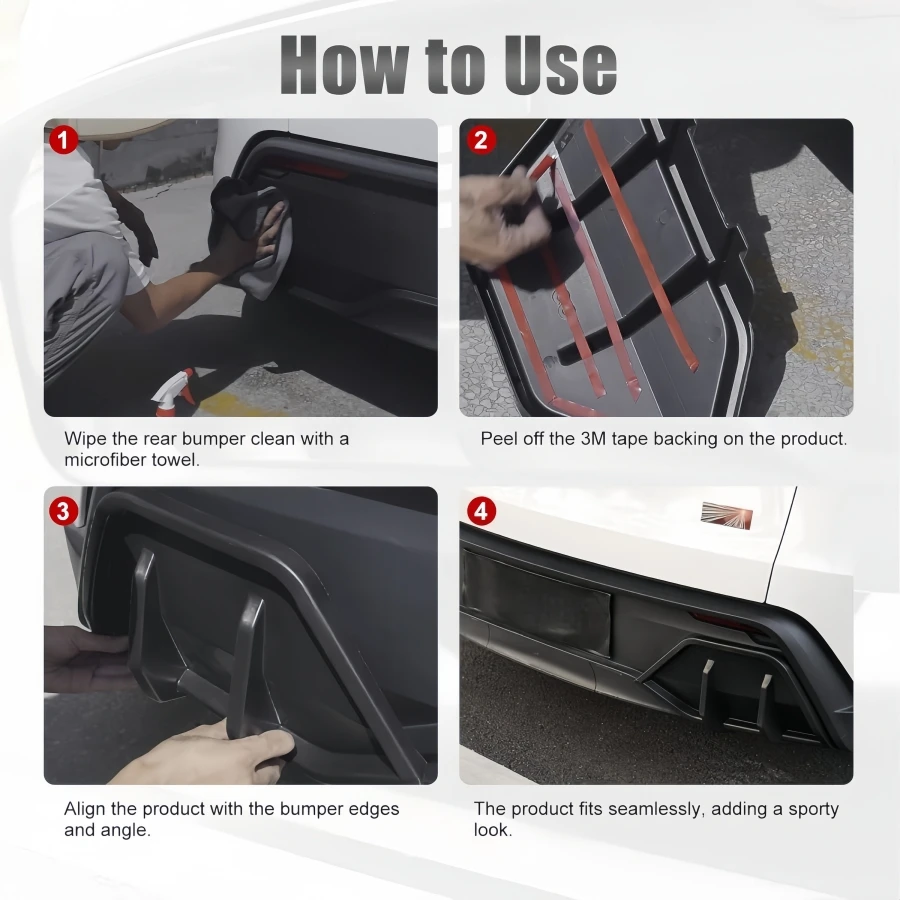 How to Use

1

Wipe the rear bumper clean with a microfiber towel.

2

Peel off the 3M tape backing on the product.

3

Align the product with the bumper edges and angle.

4

The product fits seamlessly, adding a sporty look.