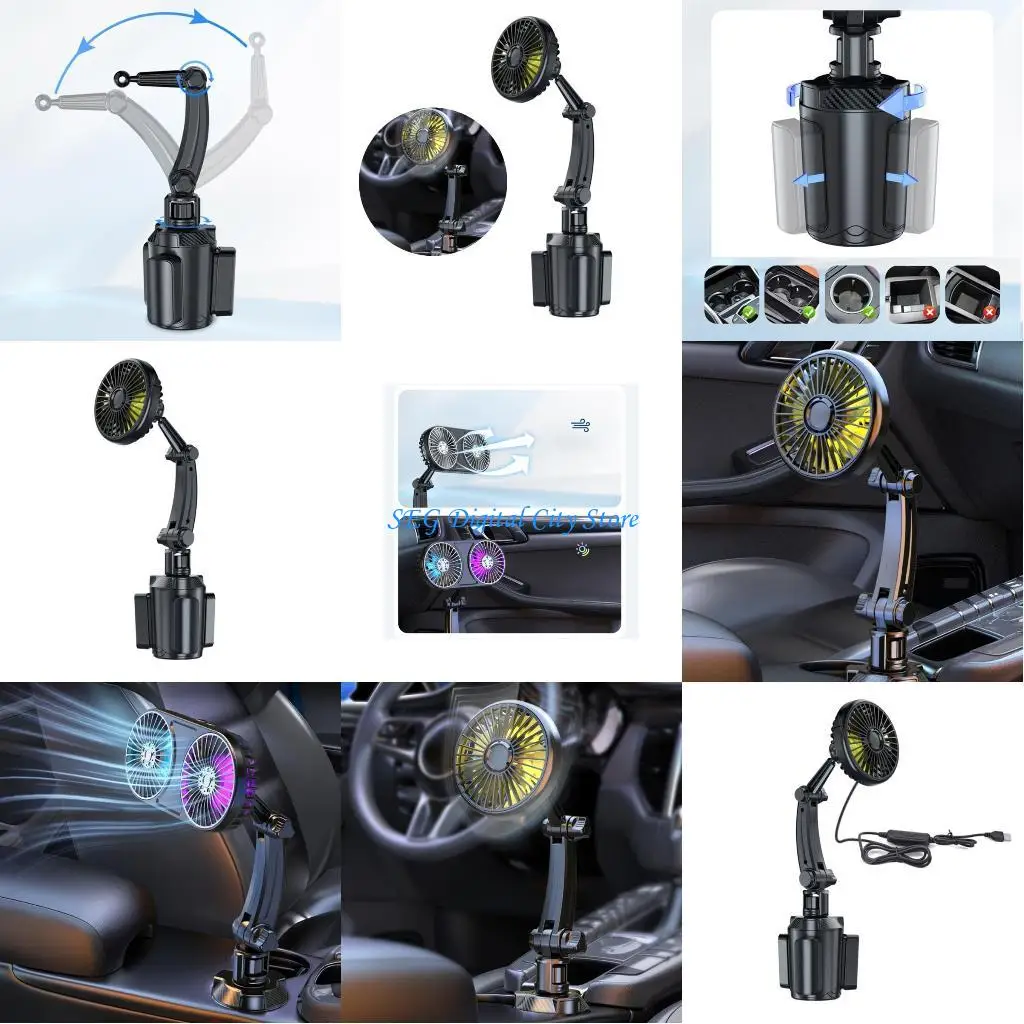 SEG Digital City Store